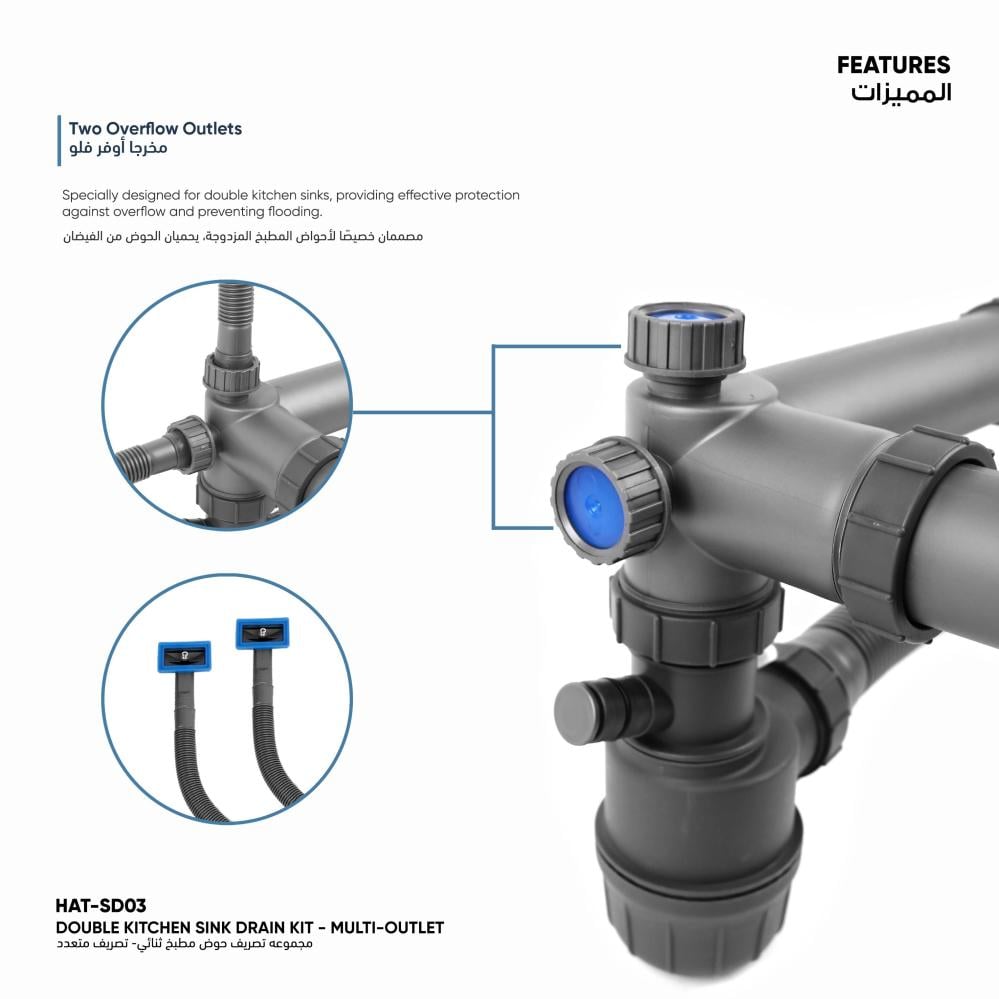 FEATURES
المميزات

Two Overflow Outlets
مخرجا أوفر فلو

Specially designed for double kitchen sinks, providing effective protection against overflow and preventing flooding.
مصممان خصيصًا لأحواض المطبخ المزدوجة، يحميان الحوض من الفيضان

HAT-SD03
DOUBLE KITCHEN SINK DRAIN KIT - MULTI-OUTLET
مجموعه تصريف حوض مطبخ ثنائي- تصريف متعدد