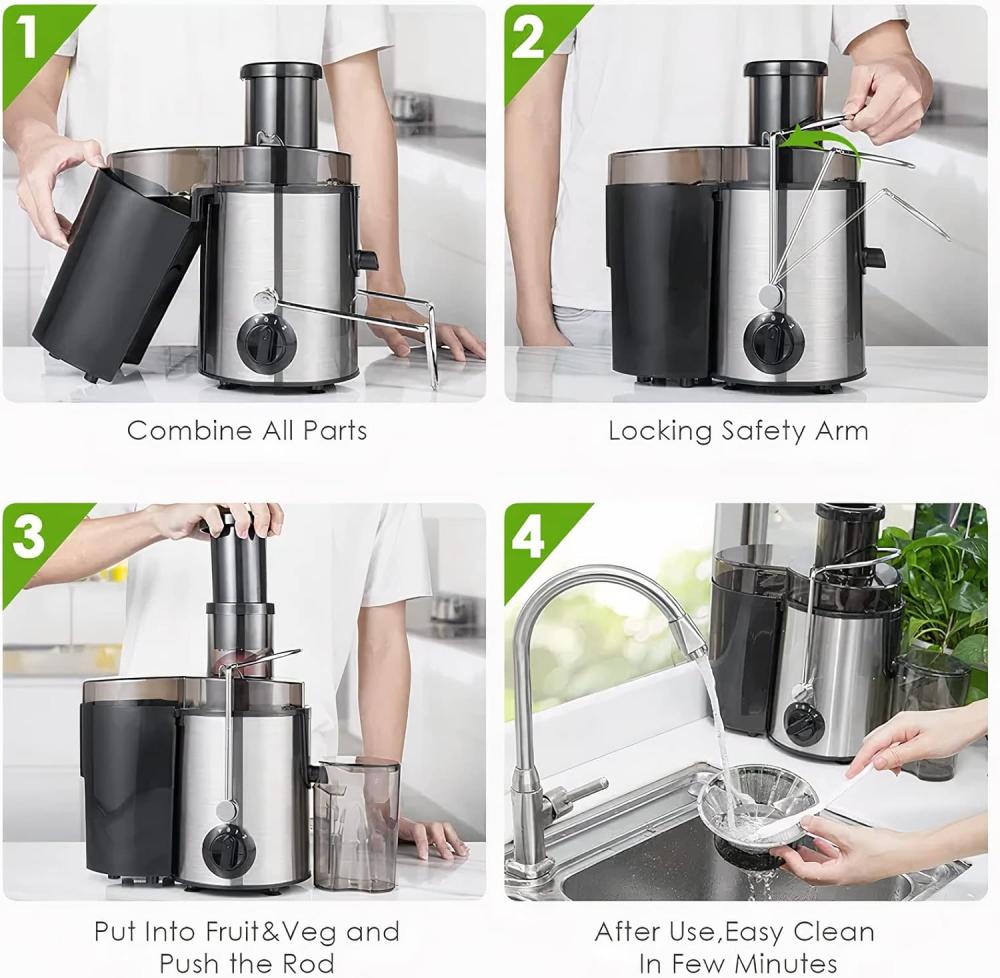 1

Combine All Parts

2

Locking Safety Arm

3

Put Into Fruit&Veg and Push the Rod

4

After Use,Easy Clean In Few Minutes