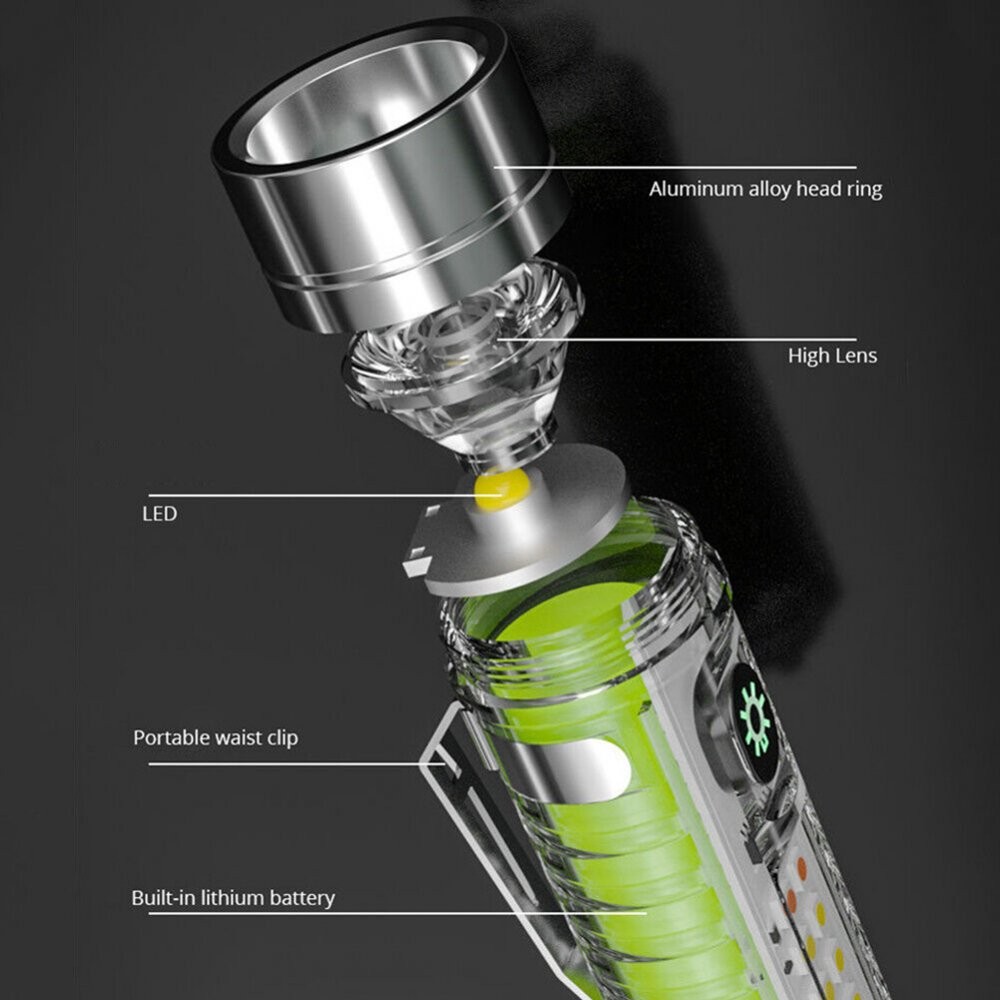 Aluminum alloy head ring

High Lens

LED

Portable waist clip

Built-in lithium battery