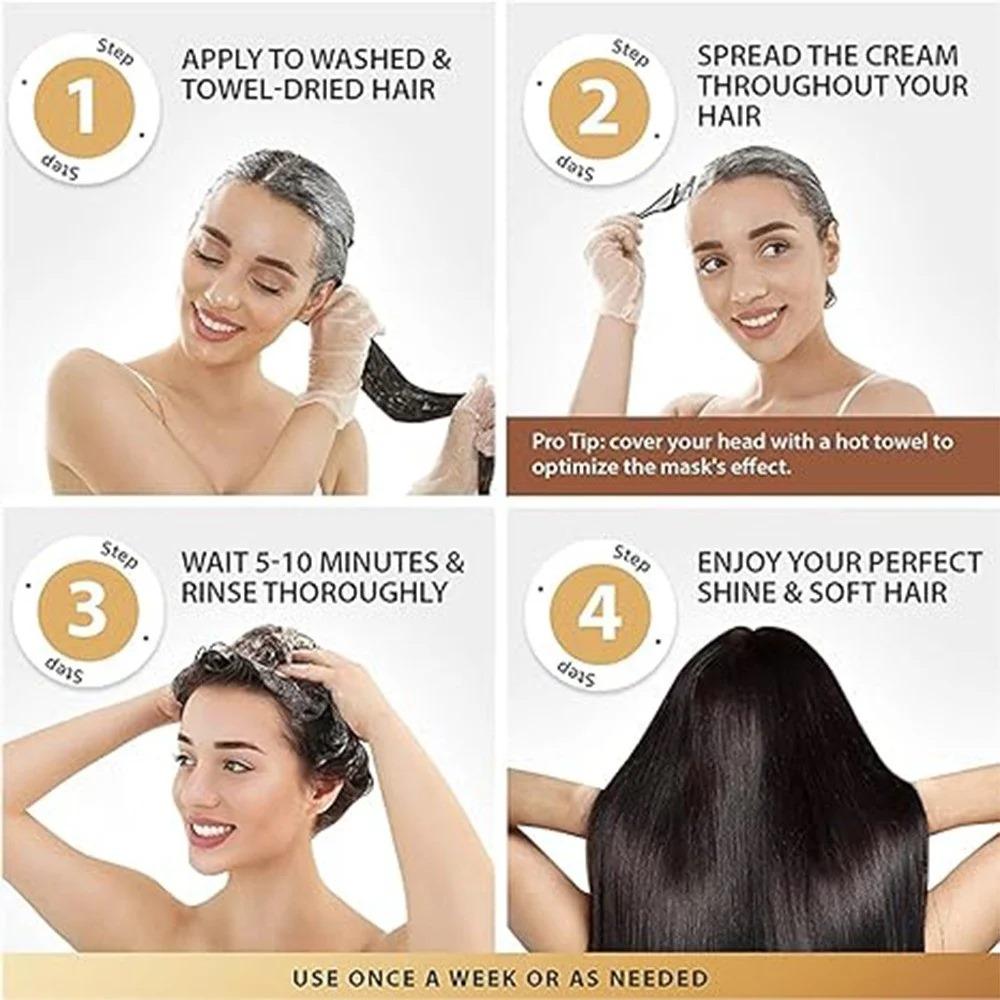 Step
1
Step
APPLY TO WASHED & TOWEL-DRIED HAIR

Step
2
Step
SPREAD THE CREAM THROUGHOUT YOUR HAIR

Pro Tip: cover your head with a hot towel to optimize the mask's effect.

Step
3
Step
WAIT 5-10 MINUTES & RINSE THOROUGHLY

Step
4
Step
ENJOY YOUR PERFECT SHINE & SOFT HAIR

USE ONCE A WEEK OR AS NEEDED