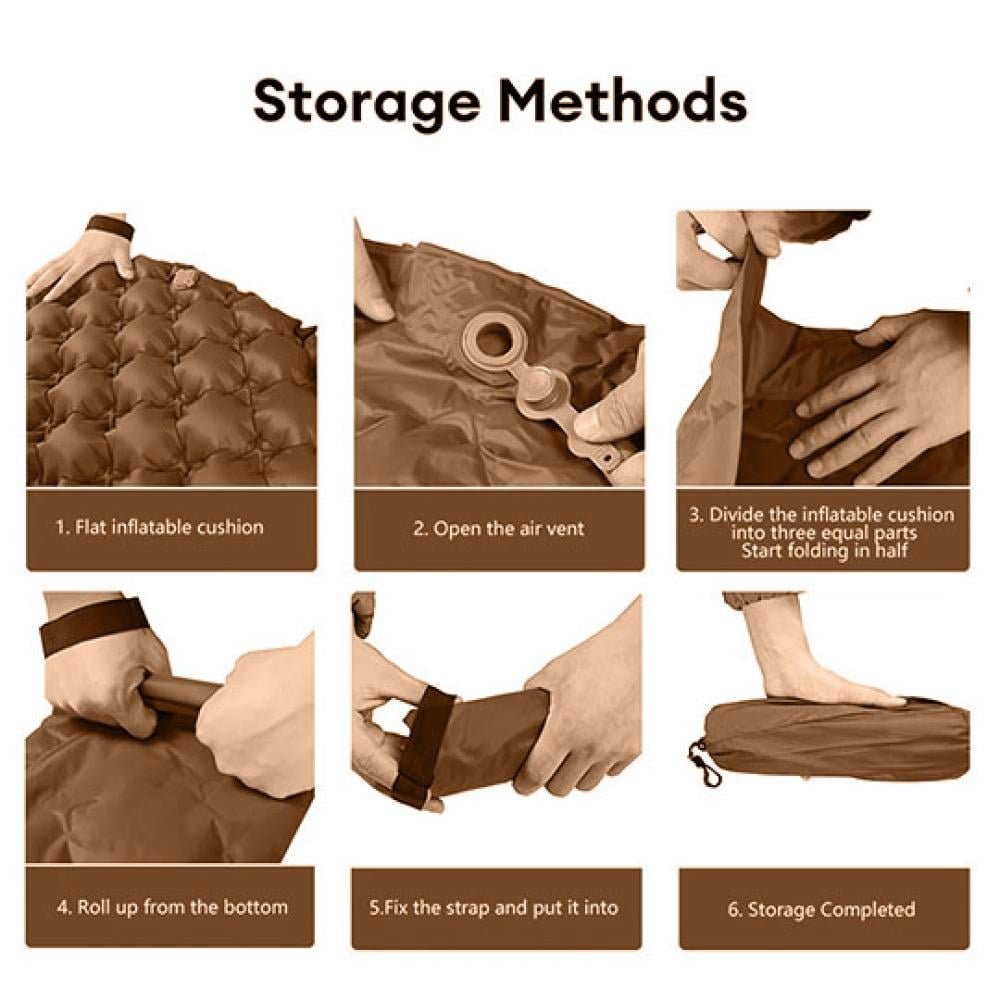 Storage Methods

1. Flat inflatable cushion

2. Open the air vent

3. Divide the inflatable cushion into three equal parts
Start folding in half

4. Roll up from the bottom

5.Fix the strap and put it into

6. Storage Completed