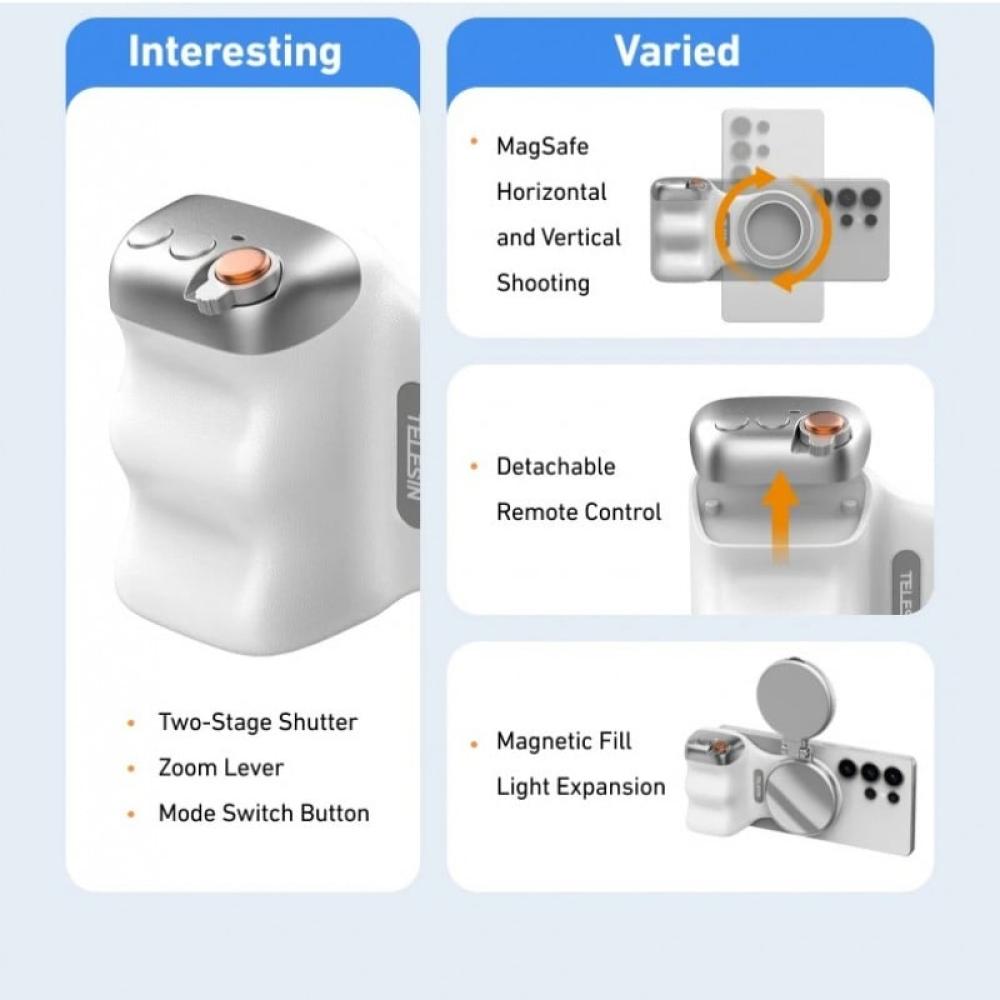 Interesting

TELESIN

• Two-Stage Shutter
• Zoom Lever
• Mode Switch Button

Varied

• MagSafe Horizontal and Vertical Shooting

• Detachable Remote Control

TELESIN

• Magnetic Fill Light Expansion