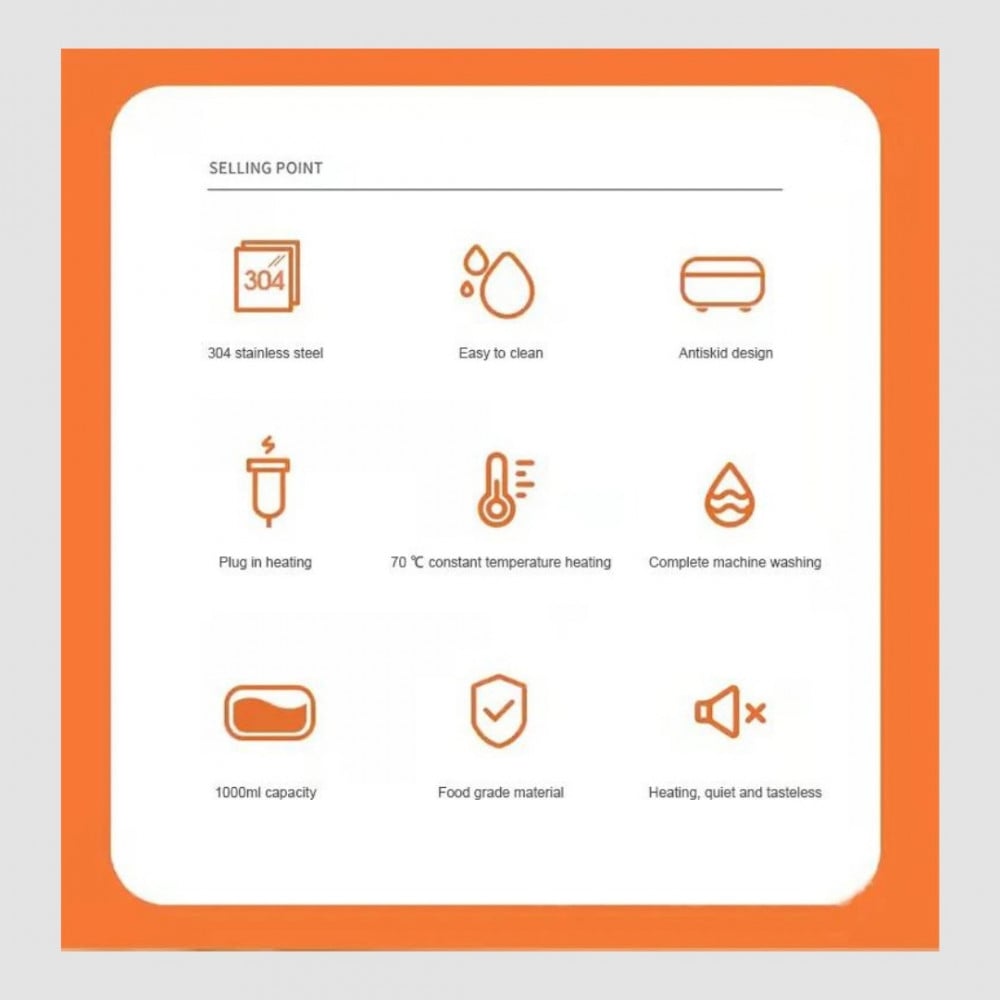 SELLING POINT

304

304 stainless steel

Easy to clean

Antiskid design

Plug in heating

70 ℃ constant temperature heating

Complete machine washing

1000ml capacity

Food grade material

Heating, quiet and tasteless