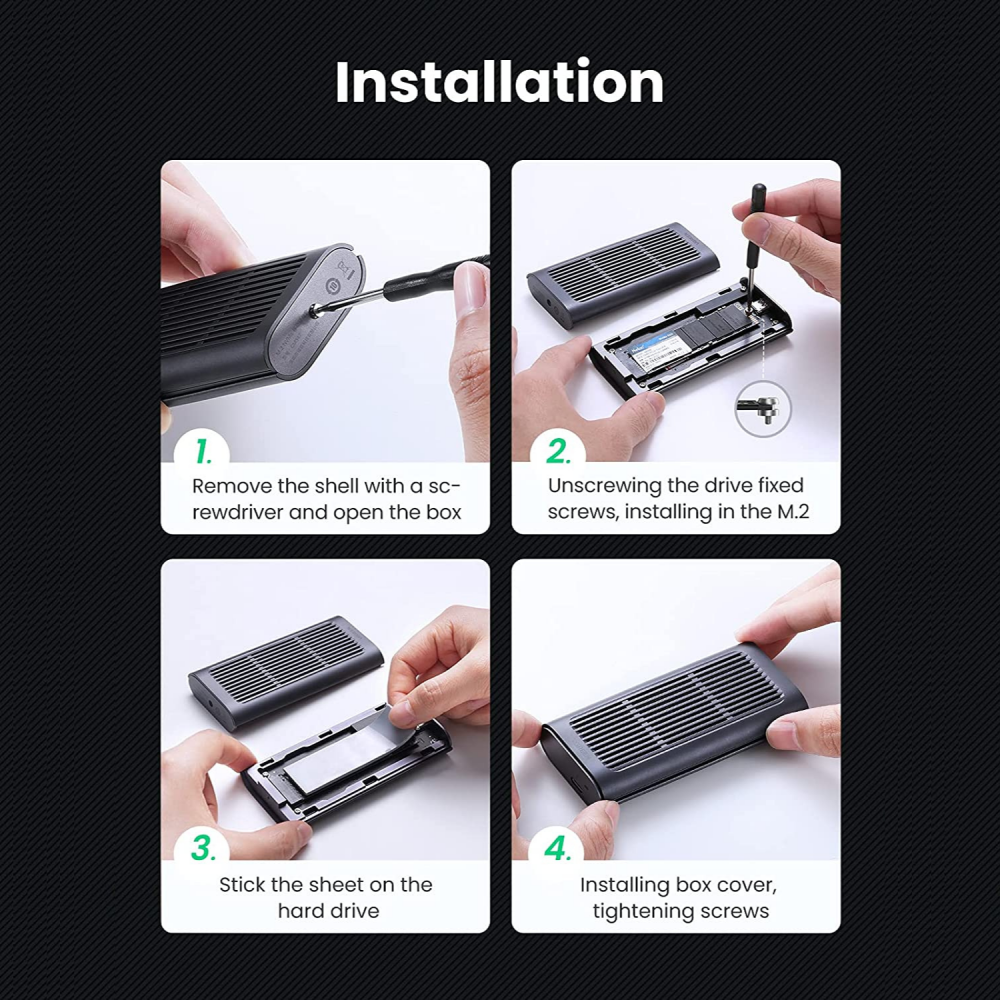 Installation

1.
Remove the shell with a screwdriver and open the box

2.
Unscrewing the drive fixed screws, installing in the M.2

3.
Stick the sheet on the hard drive

4.
Installing box cover, tightening screws