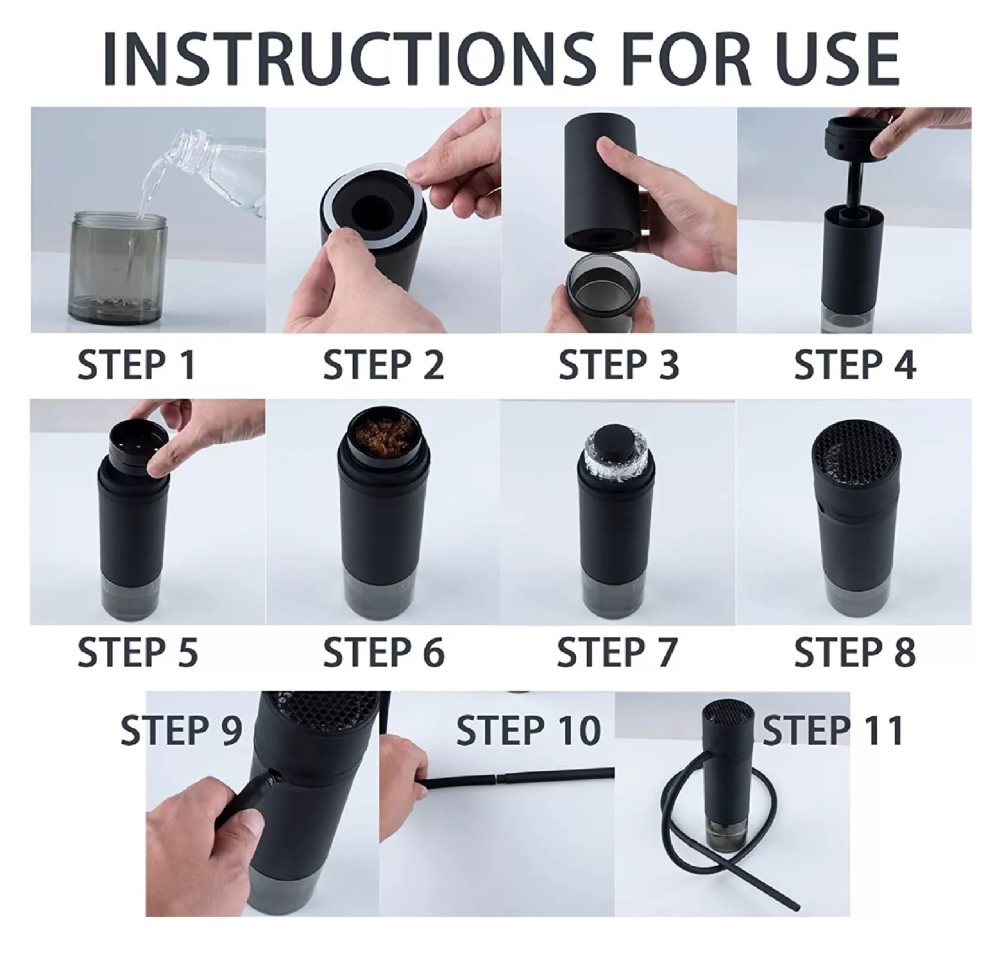 INSTRUCTIONS FOR USE

STEP 1
STEP 2
STEP 3
STEP 4

STEP 5
STEP 6
STEP 7
STEP 8

STEP 9
STEP 10
STEP 11