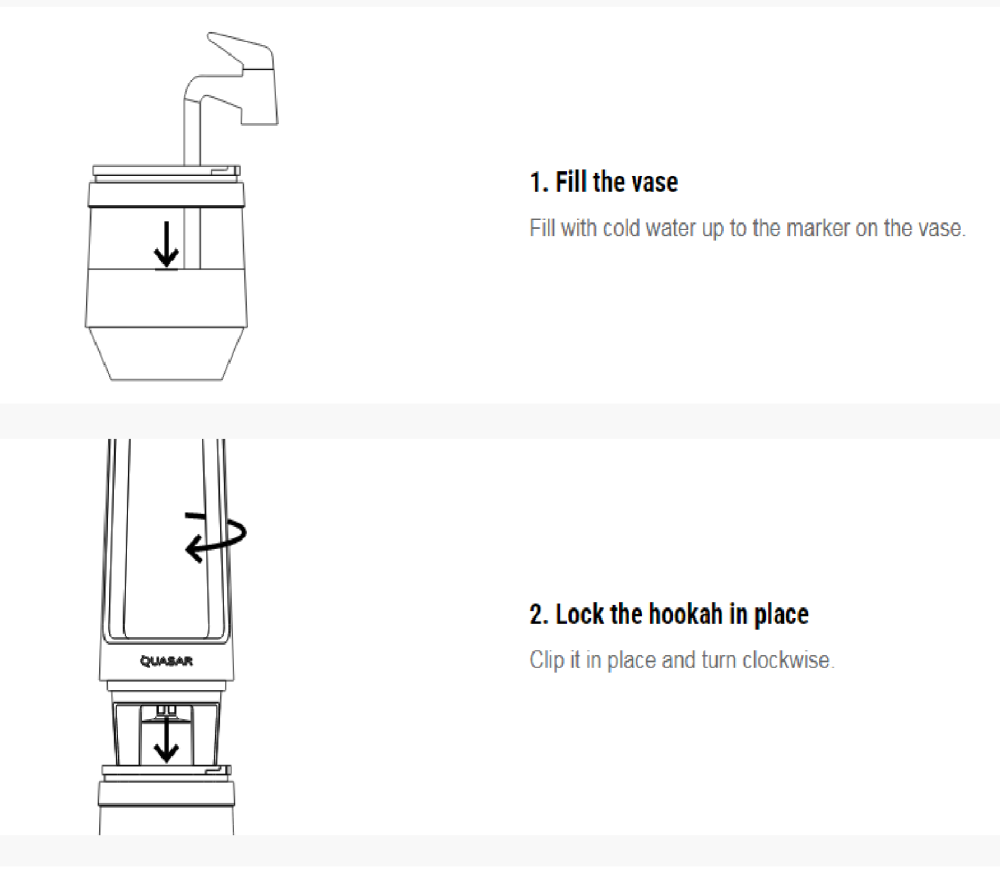 1. Fill the vase

Fill with cold water up to the marker on the vase.

QUASAR

2. Lock the hookah in place

Clip it in place and turn clockwise.