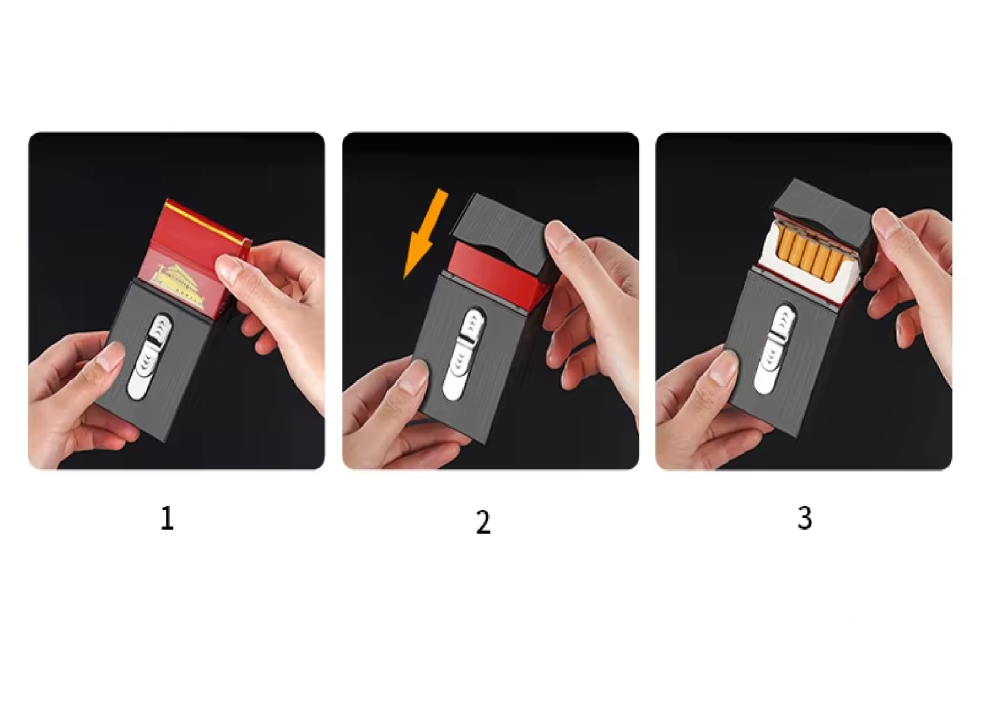 1

2

3