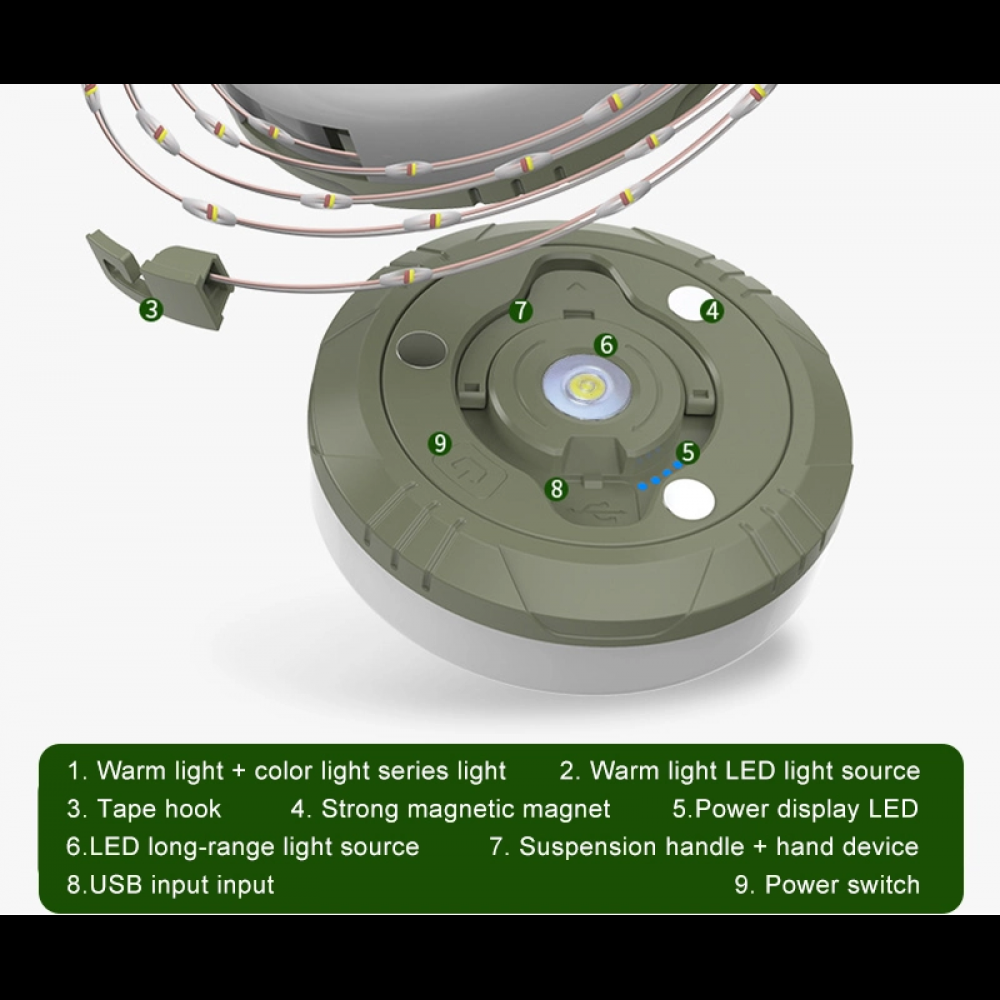 3
7
4
6
9
5
8

1. Warm light + color light series light 2. Warm light LED light source
3. Tape hook 4. Strong magnetic magnet 5.Power display LED
6.LED long-range light source 7. Suspension handle + hand device
8.USB input input 9. Power switch