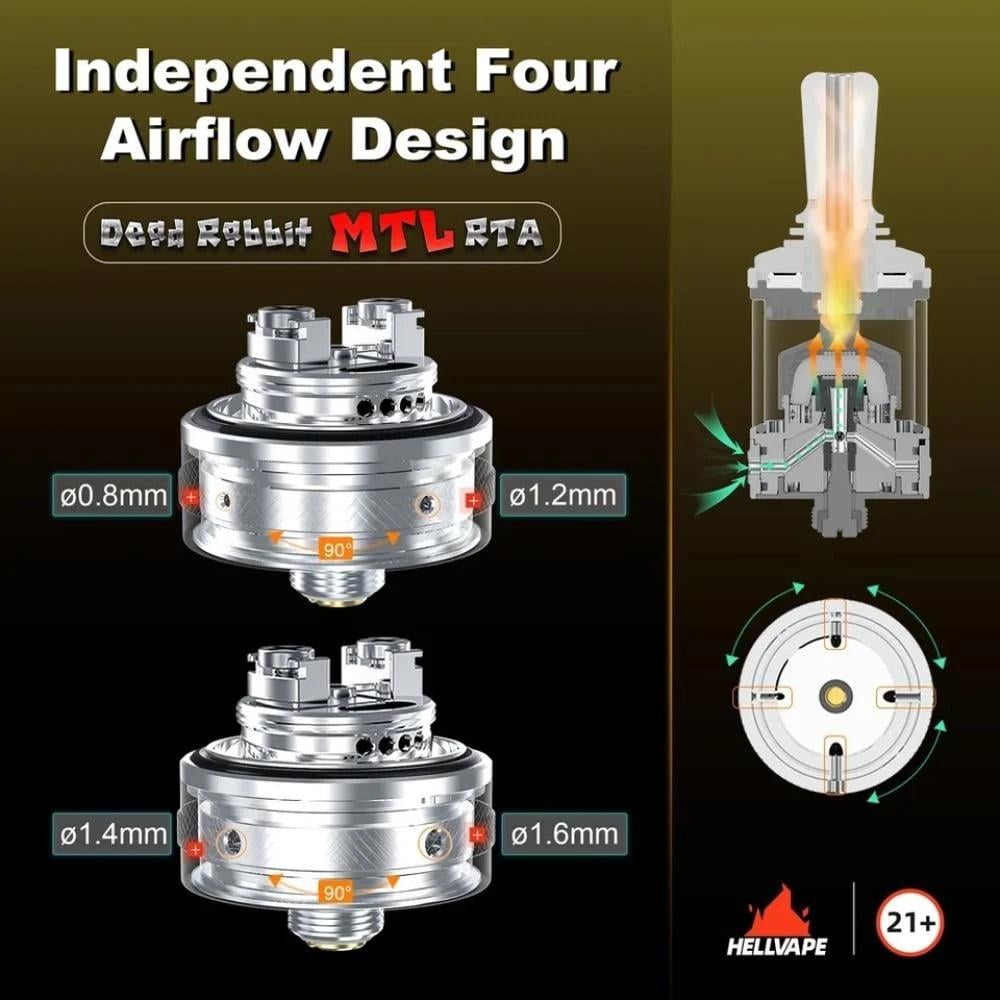 Independent Four Airflow Design

Dead Rabbit MTL RTA

ø0.8mm

ø1.2mm

90°

ø1.4mm

ø1.6mm

90°

HELLVAPE

21+