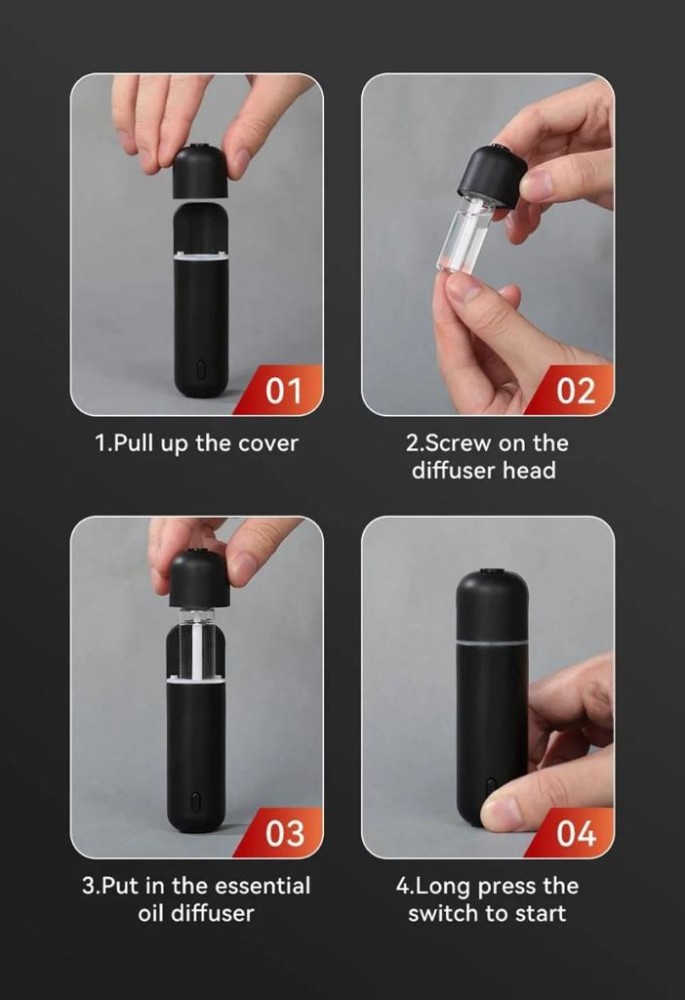 01

1.Pull up the cover

02

2.Screw on the diffuser head

03

3.Put in the essential oil diffuser

04

4.Long press the switch to start