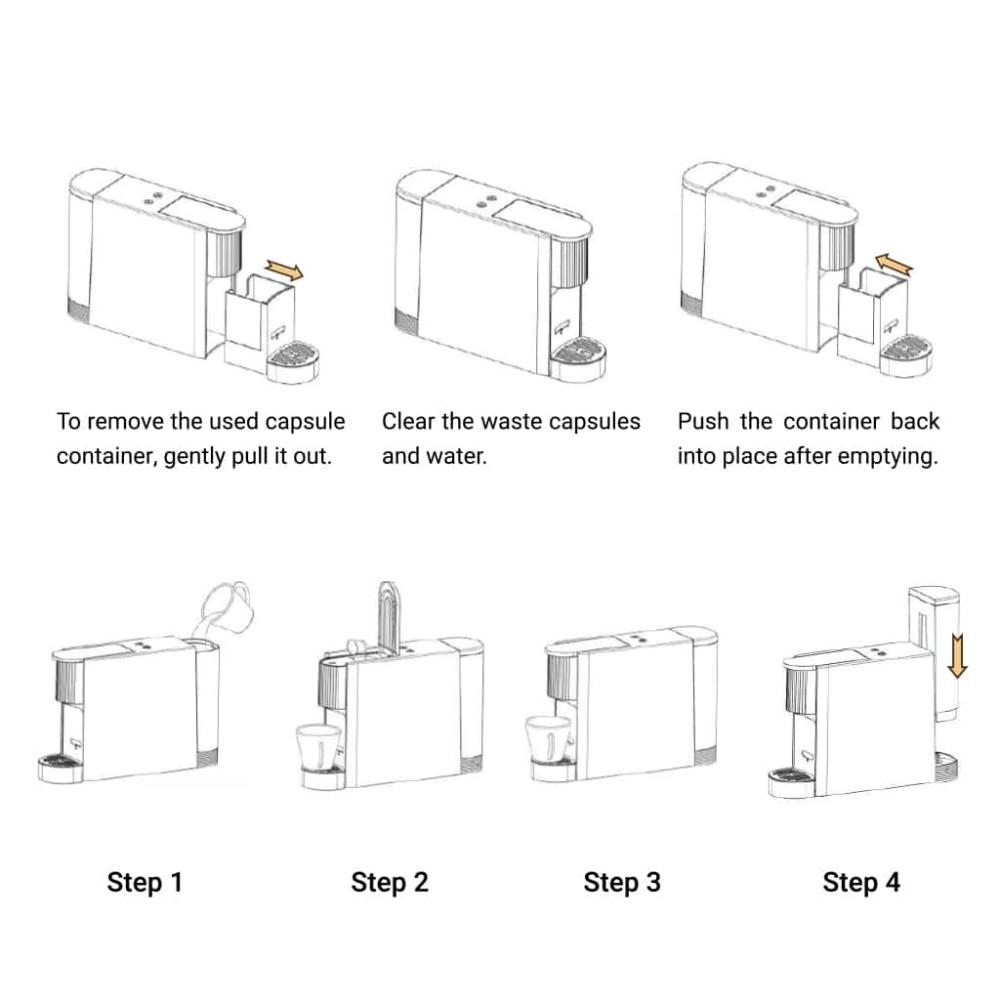 To remove the used capsule container, gently pull it out.

Clear the waste capsules and water.

Push the container back into place after emptying.

Step 1

Step 2

Step 3

Step 4