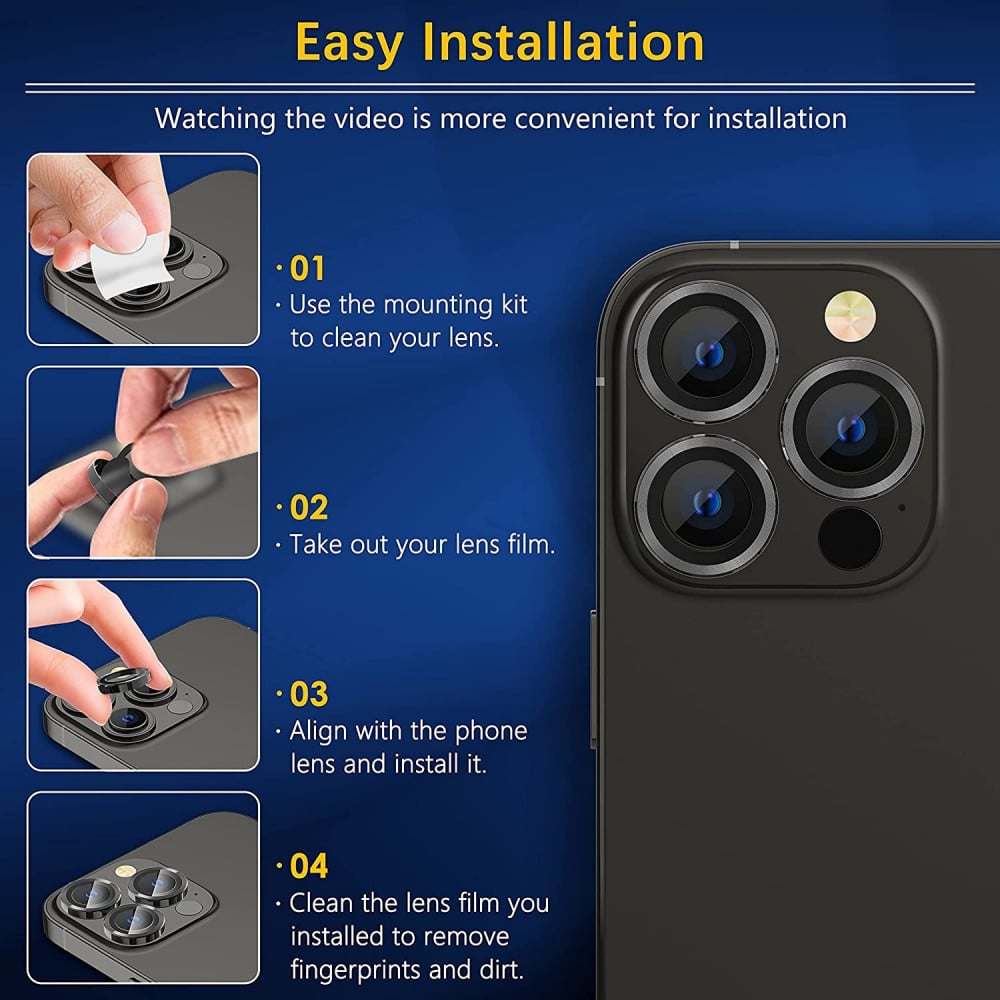 Easy Installation

Watching the video is more convenient for installation

· 01
· Use the mounting kit to clean your lens.

· 02
· Take out your lens film.

· 03
· Align with the phone lens and install it.

· 04
· Clean the lens film you installed to remove fingerprints and dirt.