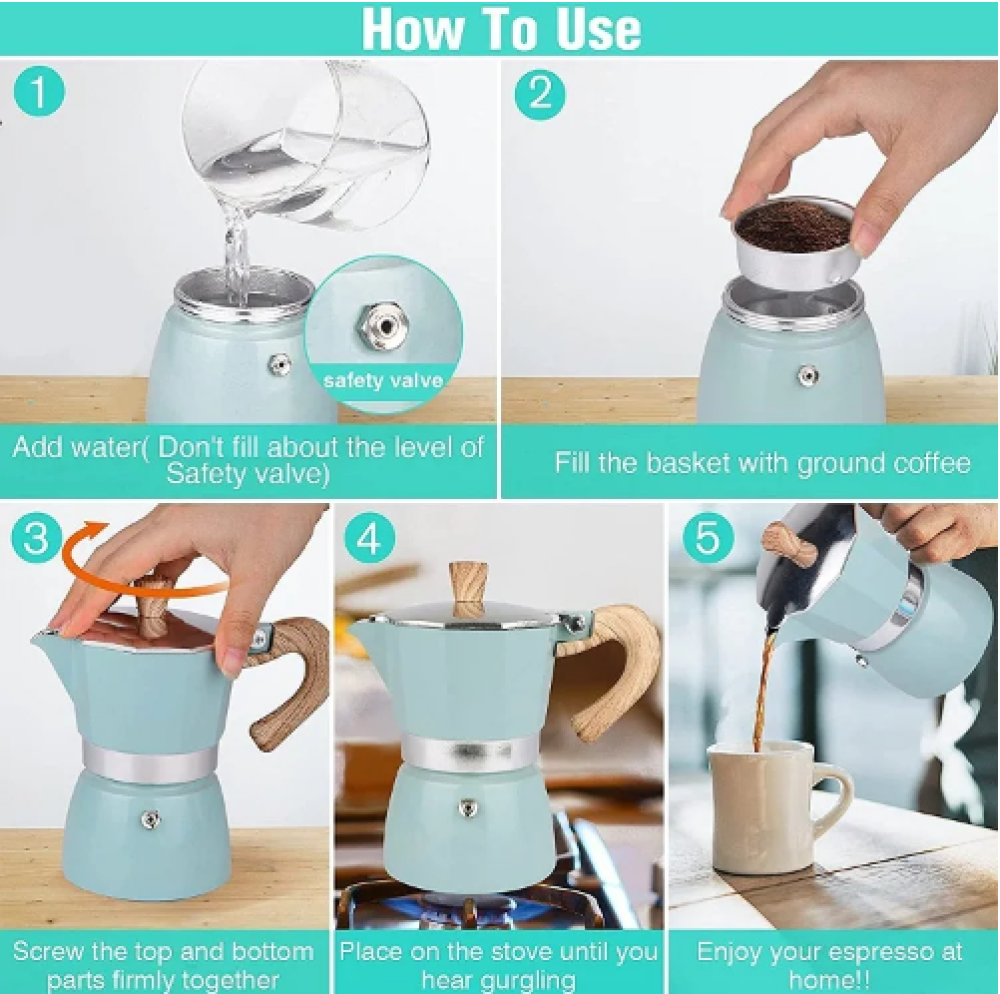 How To Use

1

safety valve

Add water( Don't fill about the level of Safety valve)

2

Fill the basket with ground coffee

3

Screw the top and bottom parts firmly together

4

Place on the stove until you hear gurgling

5

Enjoy your espresso at home!!