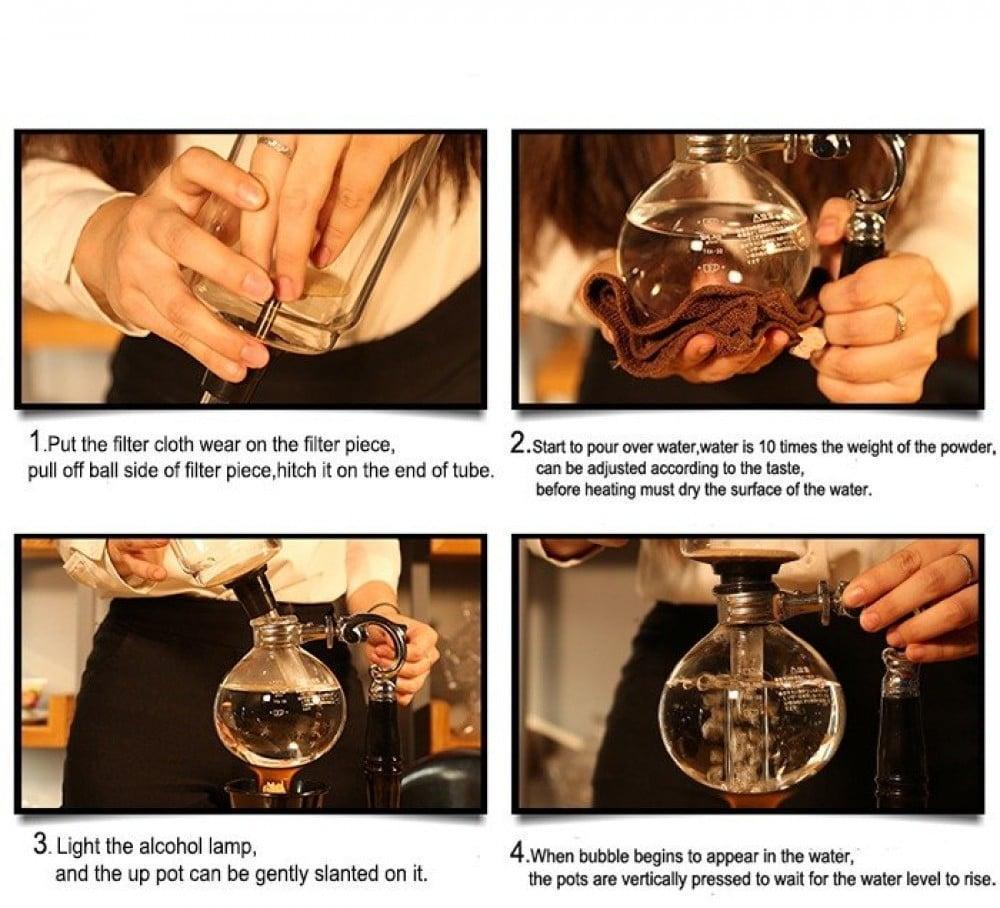 1.Put the filter cloth wear on the filter piece, pull off ball side of filter piece,hitch it on the end of tube.

2.Start to pour over water,water is 10 times the weight of the powder, can be adjusted according to the taste, before heating must dry the surface of the water.

3. Light the alcohol lamp, and the up pot can be gently slanted on it.

4.When bubble begins to appear in the water, the pots are vertically pressed to wait for the water level to rise.