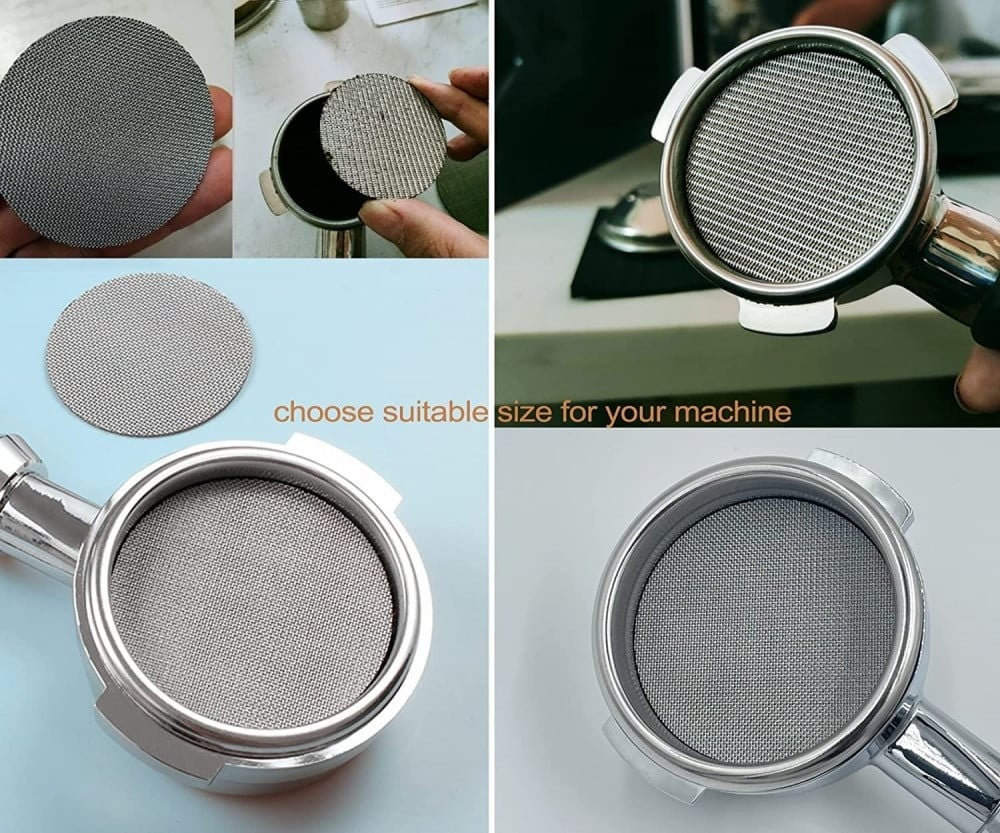 choose suitable size for your machine