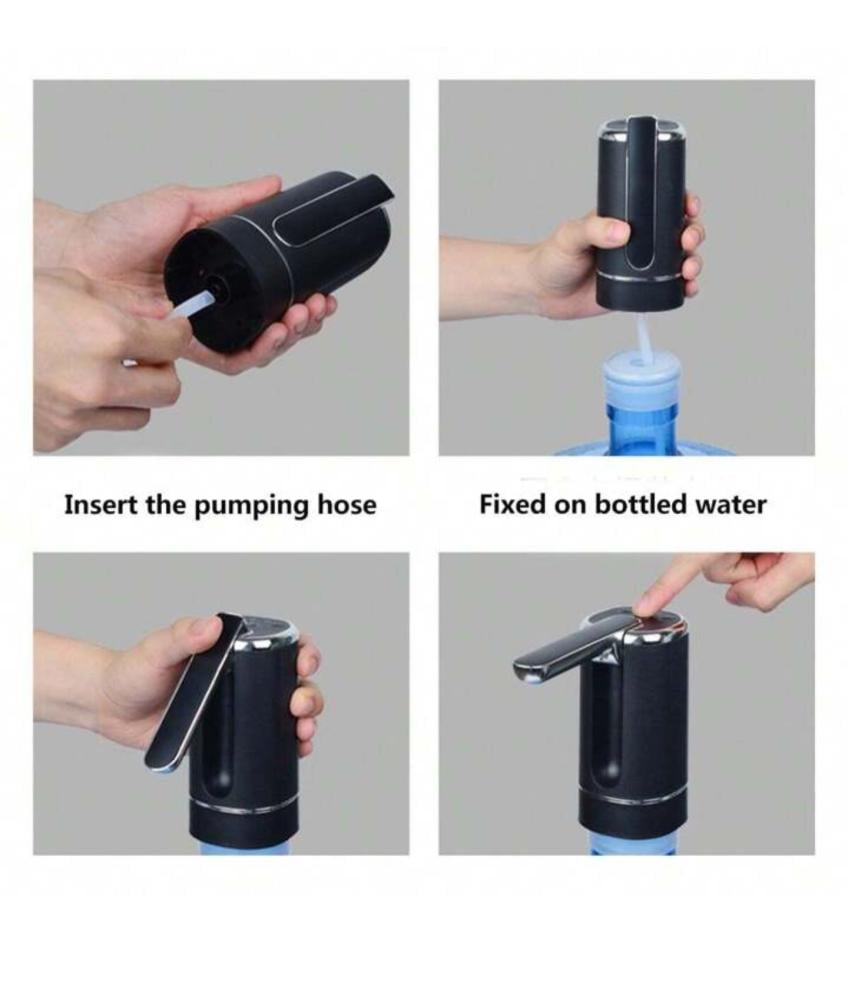 Insert the pumping hose

Fixed on bottled water