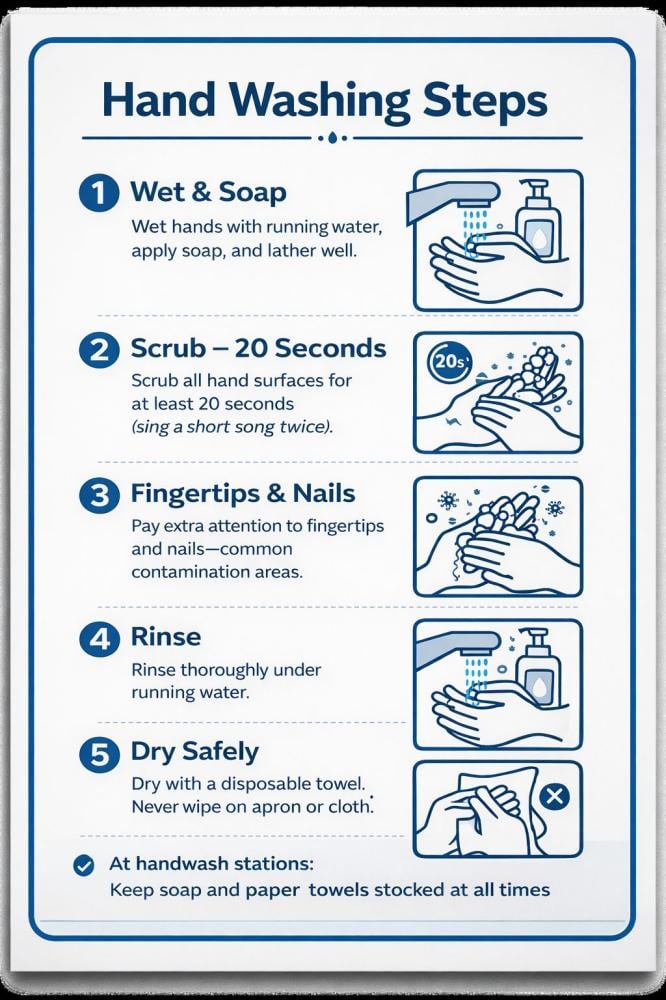 Hand Washing Steps

1 Wet & Soap

Wet hands with running water, apply soap, and lather well.

2 Scrub – 20 Seconds

Scrub all hand surfaces for at least 20 seconds (sing a short song twice).

20s

3 Fingertips & Nails

Pay extra attention to fingertips and nails—common contamination areas.

4 Rinse

Rinse thoroughly under running water.

5 Dry Safely

Dry with a disposable towel. Never wipe on apron or cloth.

At handwash stations:
Keep soap and paper towels stocked at all times