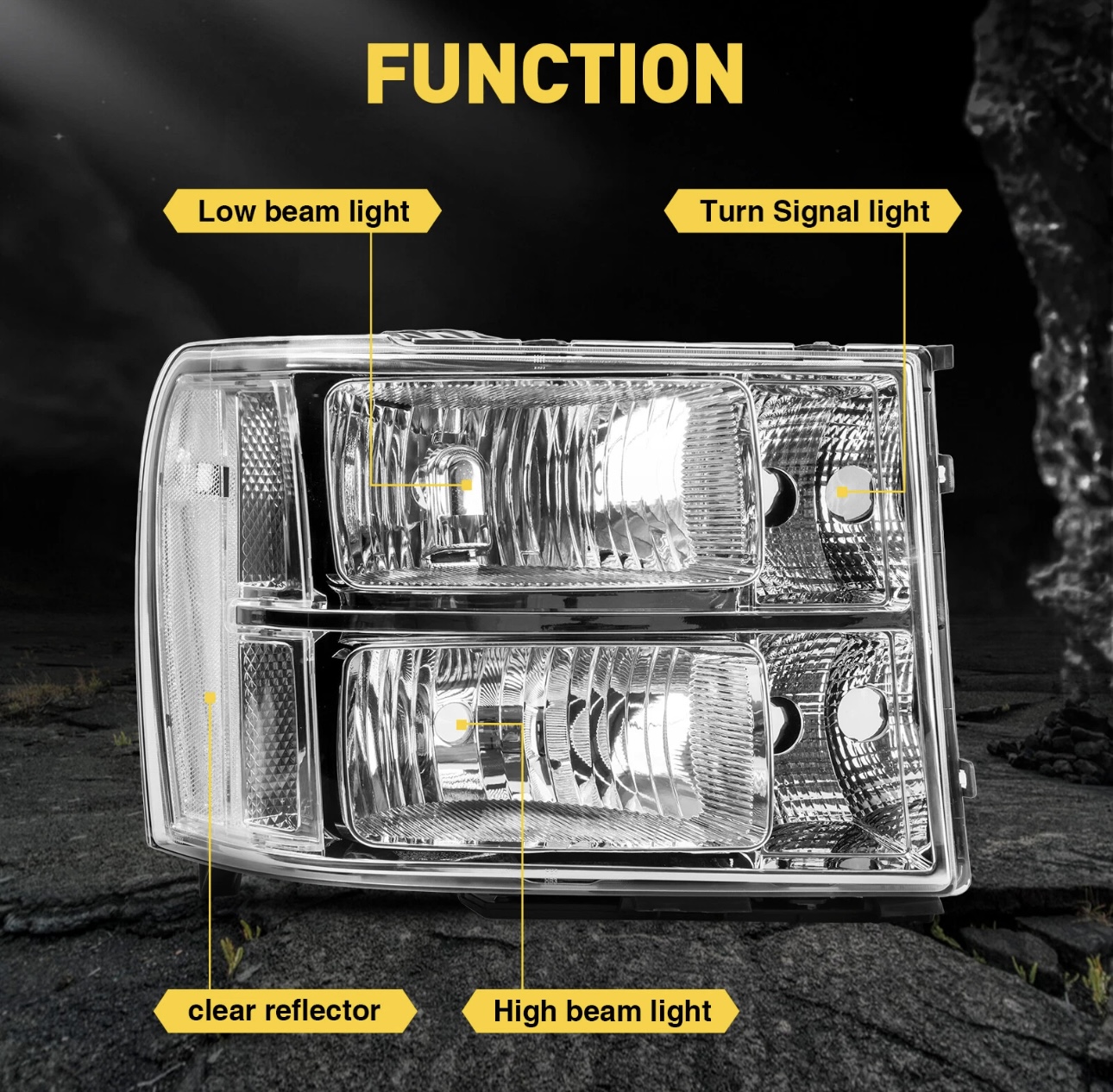 FUNCTION

Low beam light

Turn Signal light

clear reflector

High beam light