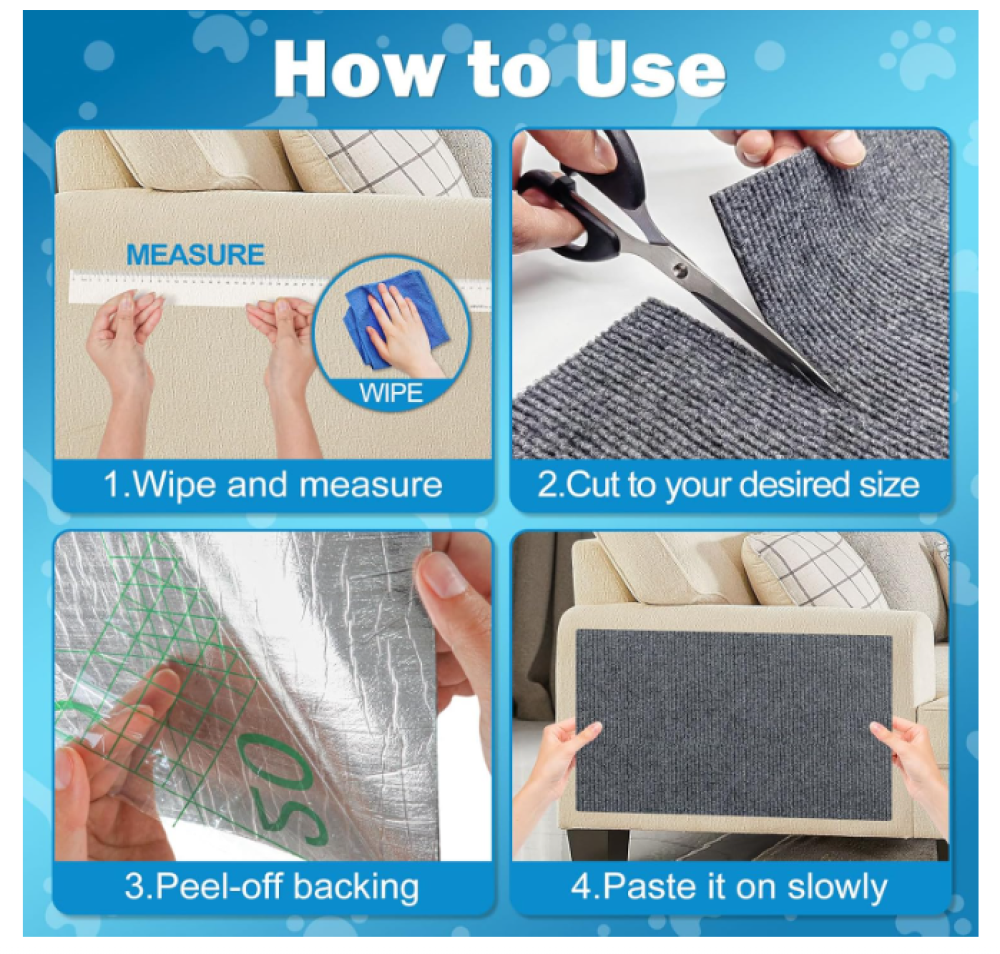 How to Use

MEASURE

WIPE

1.Wipe and measure

2.Cut to your desired size

50

3.Peel-off backing

4.Paste it on slowly