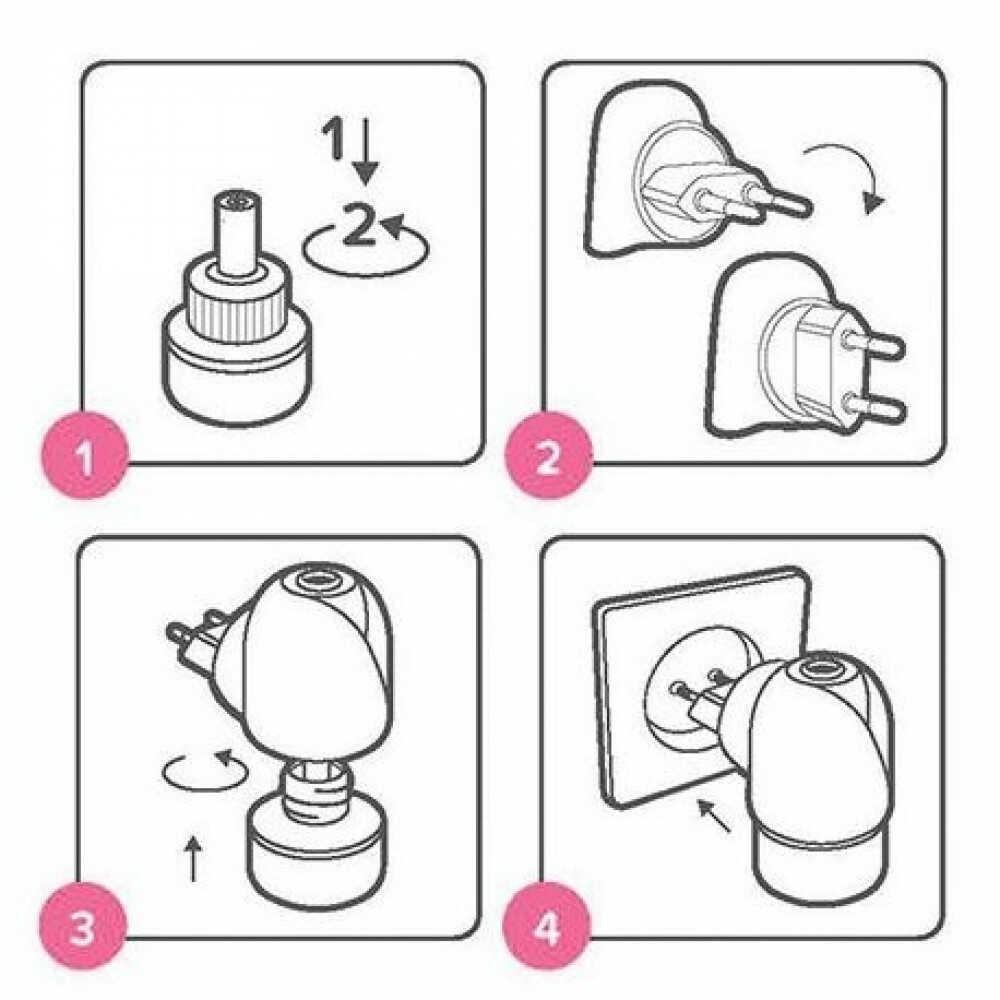 1
2
1
2
3
4