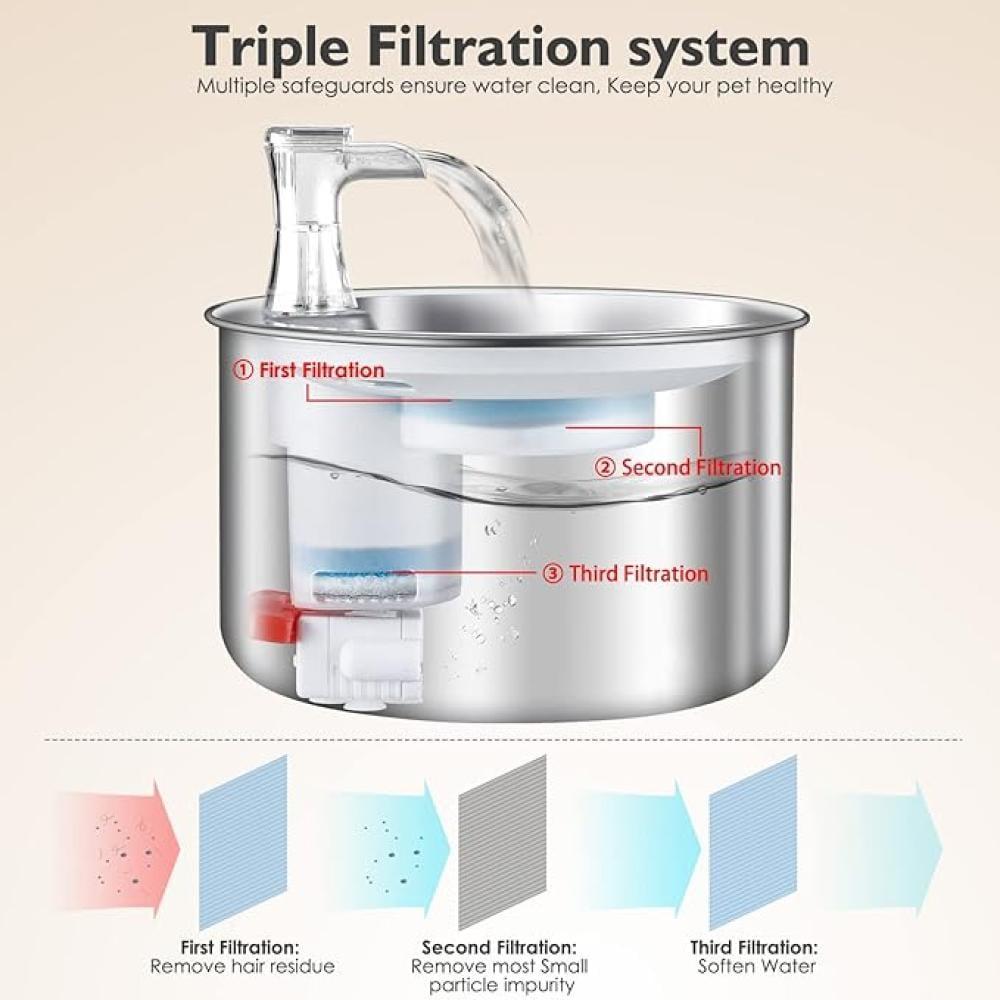 Triple Filtration system
Multiple safeguards ensure water clean, Keep your pet healthy

① First Filtration

② Second Filtration

③ Third Filtration

First Filtration:
Remove hair residue

Second Filtration:
Remove most Small particle impurity

Third Filtration:
Soften Water