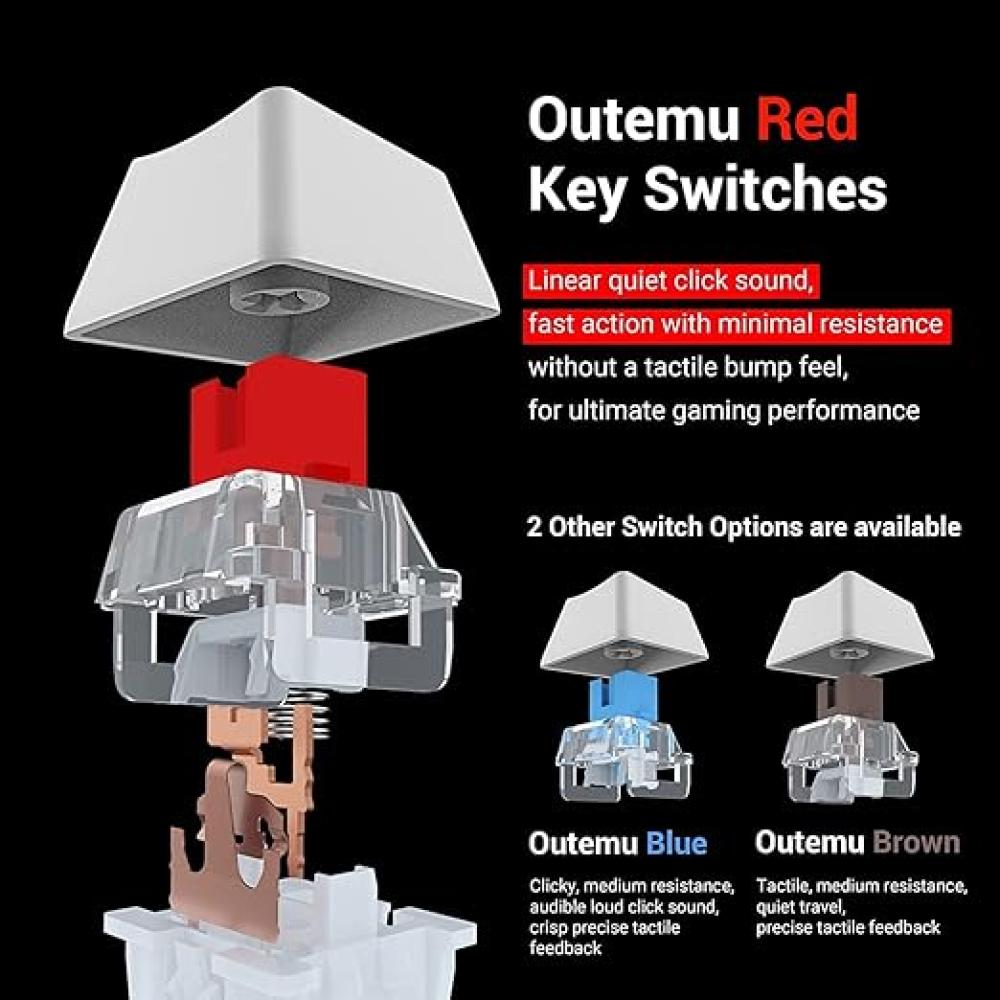 Outemu Red Key Switches

Linear quiet click sound, fast action with minimal resistance without a tactile bump feel, for ultimate gaming performance

2 Other Switch Options are available

Outemu Blue

Clicky, medium resistance, audible loud click sound, crisp precise tactile feedback

Outemu Brown

Tactile, medium resistance, quiet travel, precise tactile feedback