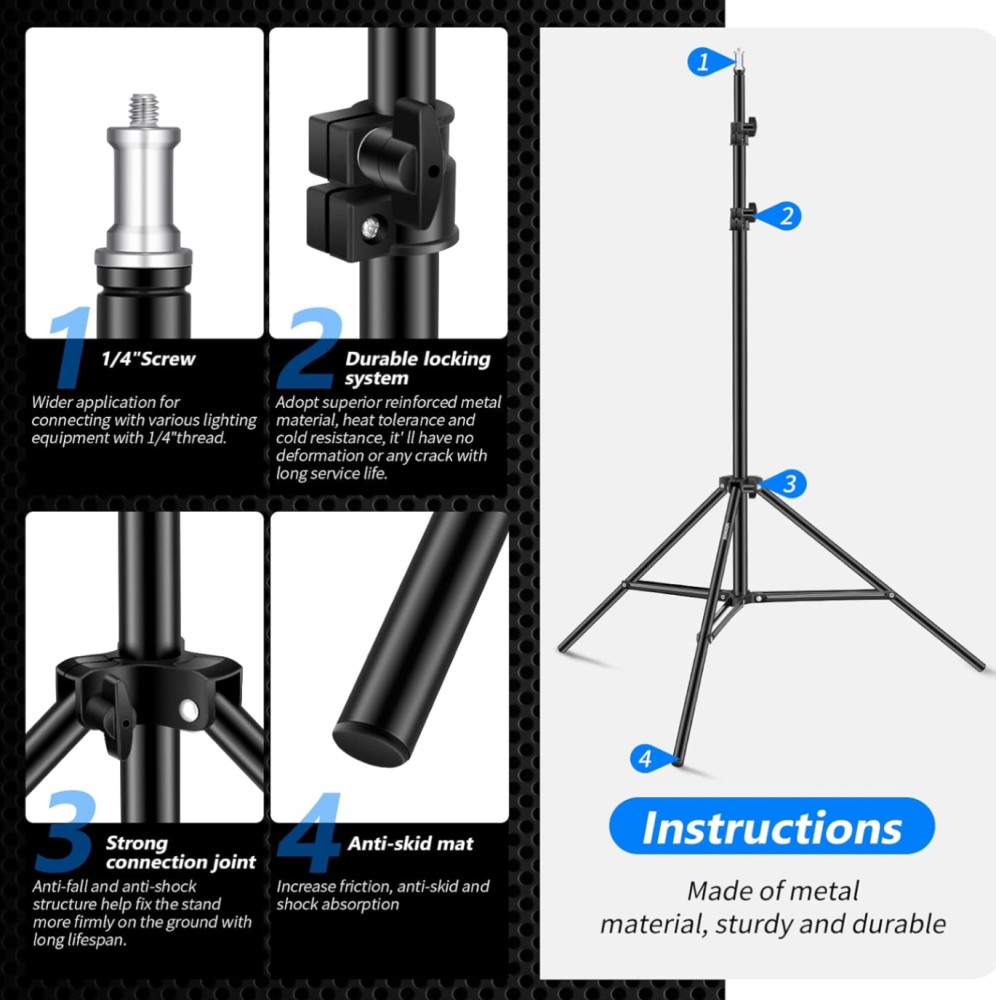 1 1/4"Screw

Wider application for connecting with various lighting equipment with 1/4"thread.

2 Durable locking system

Adopt superior reinforced metal material, heat tolerance and cold resistance, it' ll have no deformation or any crack with long service life.

3 Strong connection joint

Anti-fall and anti-shock structure help fix the stand more firmly on the ground with long lifespan.

4 Anti-skid mat

Increase friction, anti-skid and shock absorption

1

2

3

4

Instructions

Made of metal material, sturdy and durable