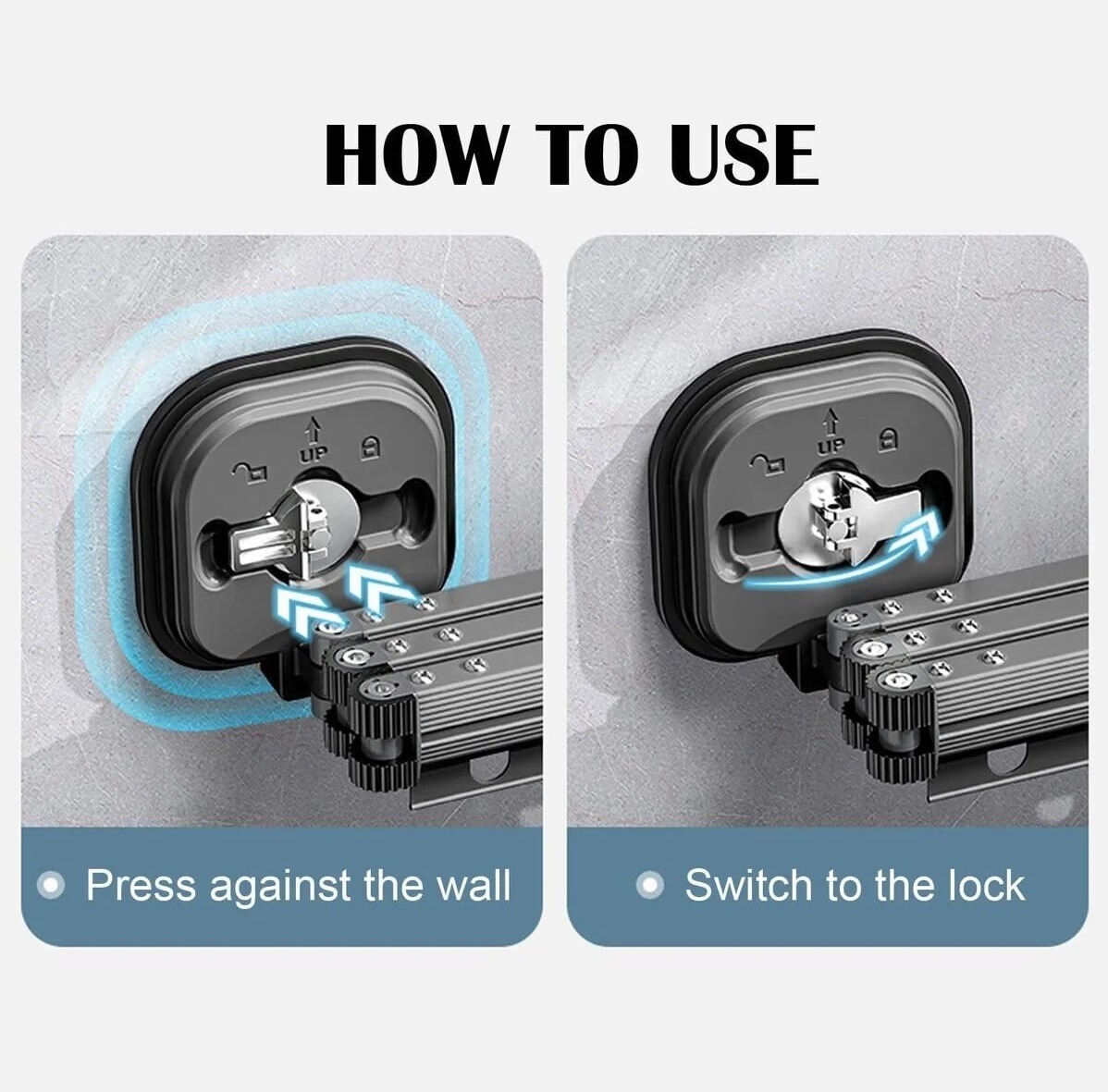 HOW TO USE

UP

Press against the wall

UP

Switch to the lock