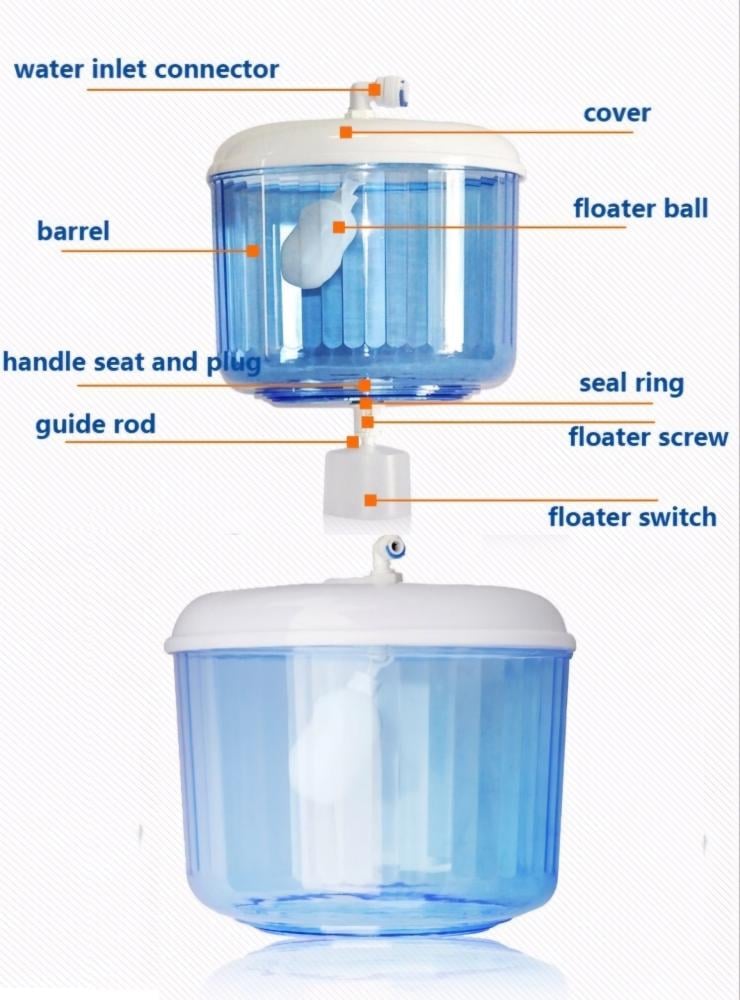 water inlet connector

cover

floater ball

barrel

handle seat and plug

seal ring

guide rod

floater screw

floater switch