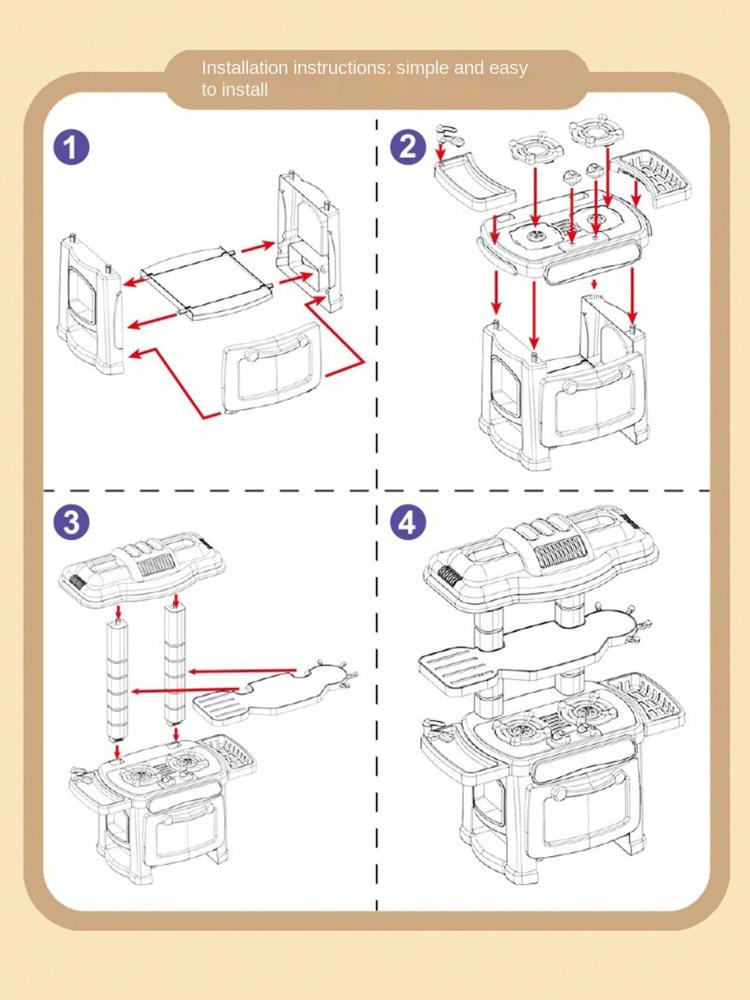 Installation instructions: simple and easy to install

1

2

3

4