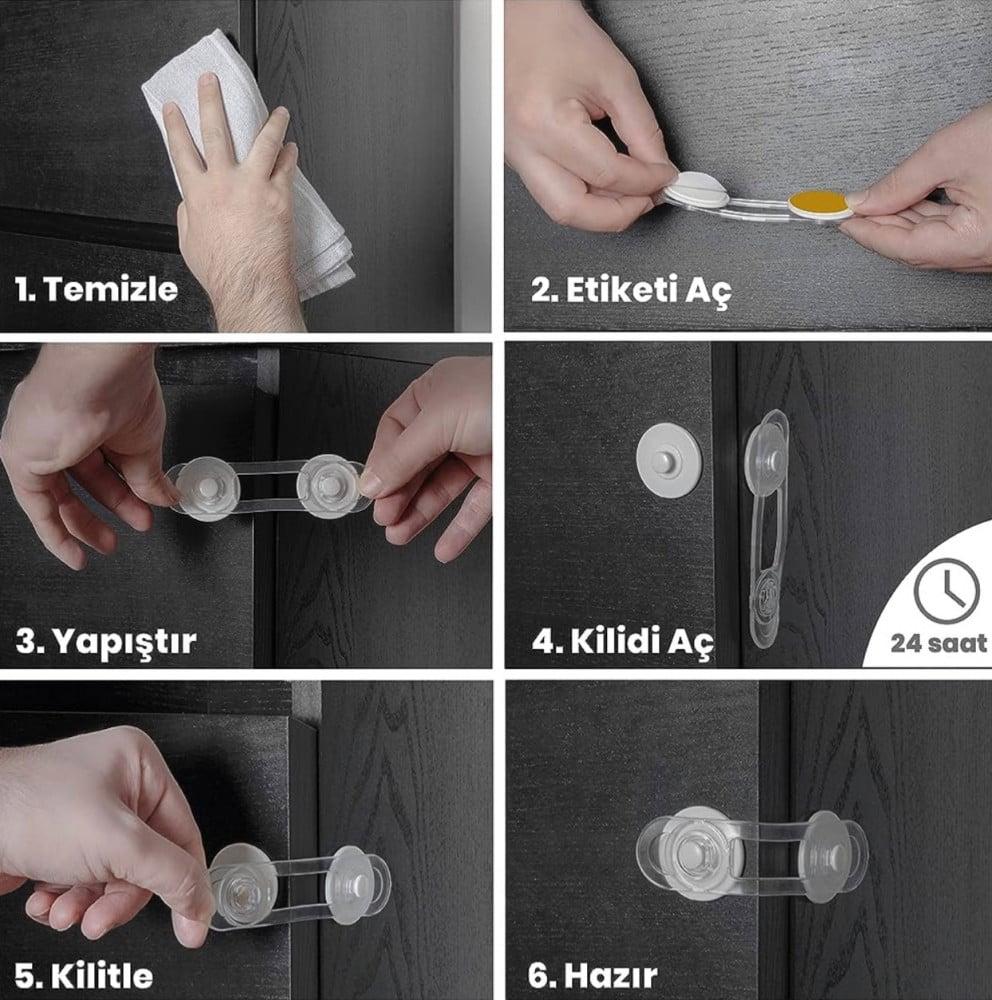 1. Temizle

2. Etiketi Aç

3. Yapıştır

4. Kilidi Aç

24 saat

5. Kilitle

6. Hazır