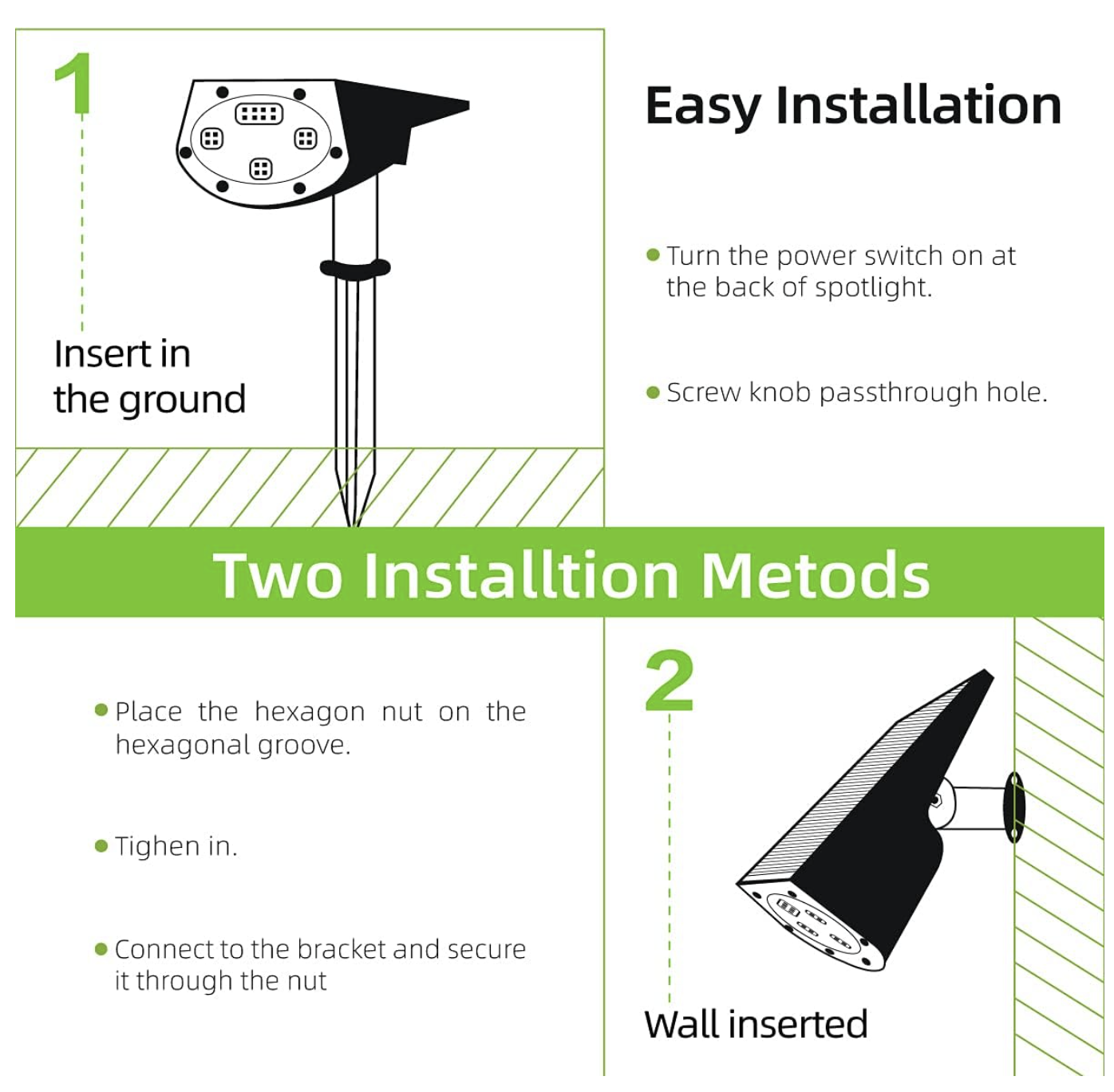 1

Insert in the ground

Easy Installation

● Turn the power switch on at the back of spotlight.

● Screw knob passthrough hole.

Two Installtion Metods

● Place the hexagon nut on the hexagonal groove.

● Tighen in.

● Connect to the bracket and secure it through the nut

2

Wall inserted