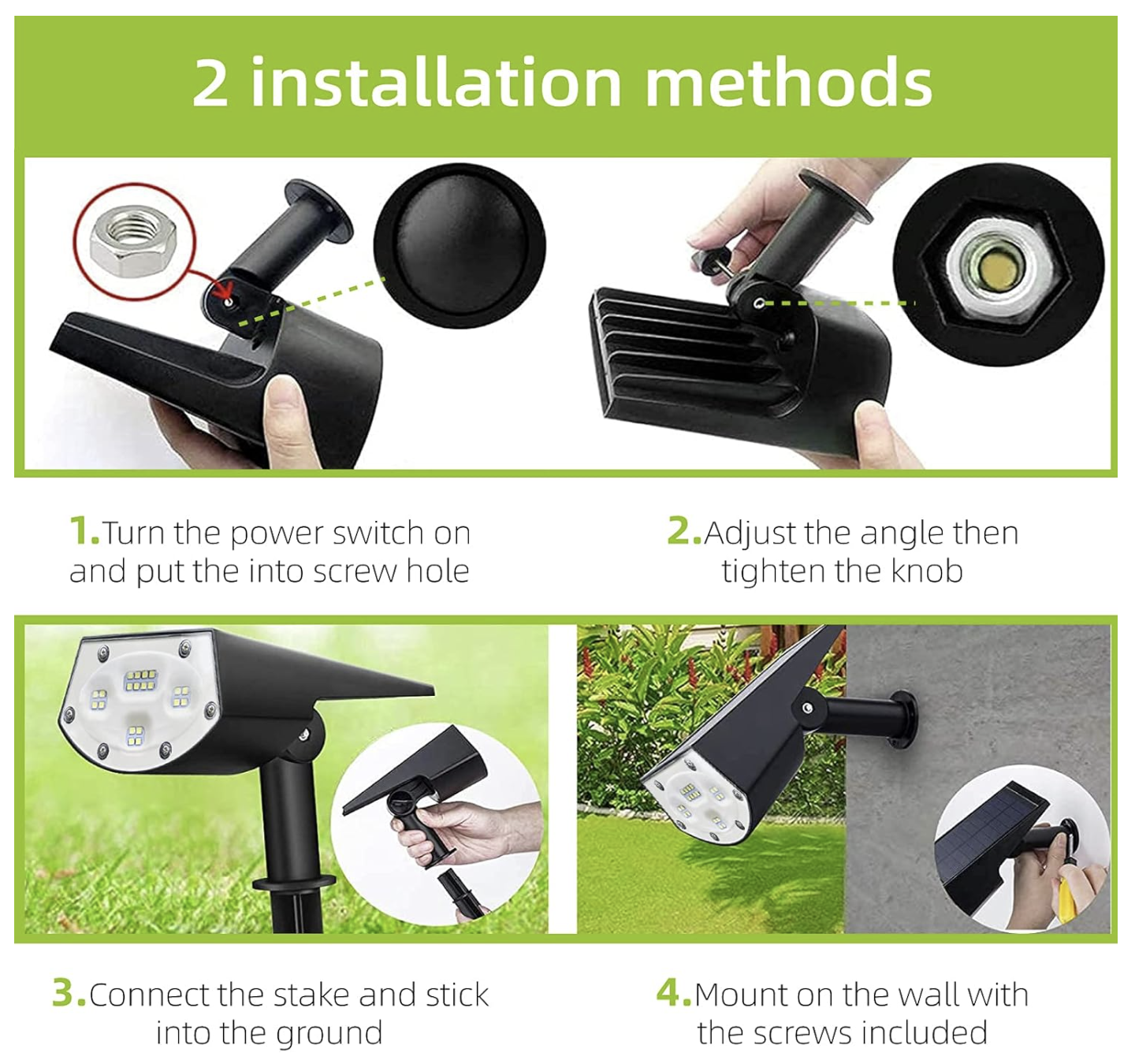 2 installation methods

1.Turn the power switch on and put the into screw hole

2.Adjust the angle then tighten the knob

3.Connect the stake and stick into the ground

4.Mount on the wall with the screws included