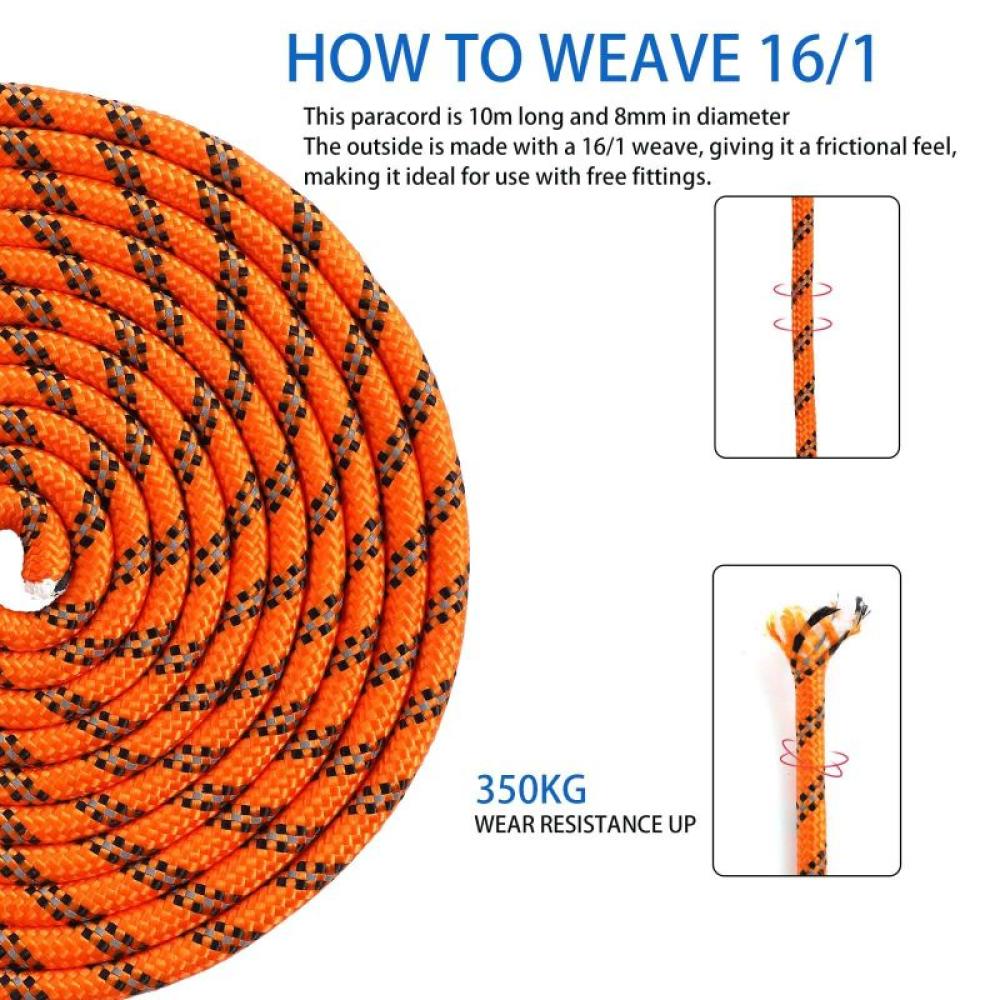 HOW TO WEAVE 16/1

This paracord is 10m long and 8mm in diameter
The outside is made with a 16/1 weave, giving it a frictional feel, making it ideal for use with free fittings.

350KG
WEAR RESISTANCE UP