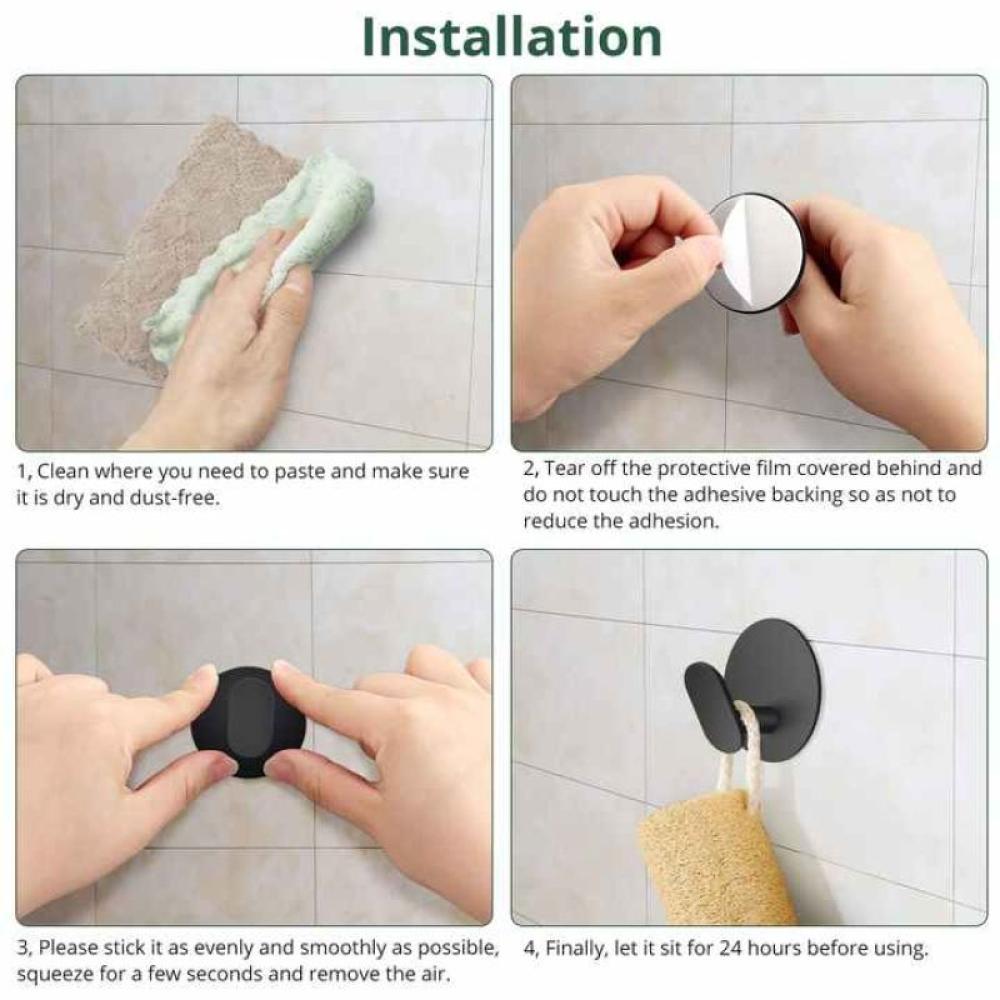 Installation

1, Clean where you need to paste and make sure it is dry and dust-free.

2, Tear off the protective film covered behind and do not touch the adhesive backing so as not to reduce the adhesion.

3, Please stick it as evenly and smoothly as possible, squeeze for a few seconds and remove the air.

4, Finally, let it sit for 24 hours before using.