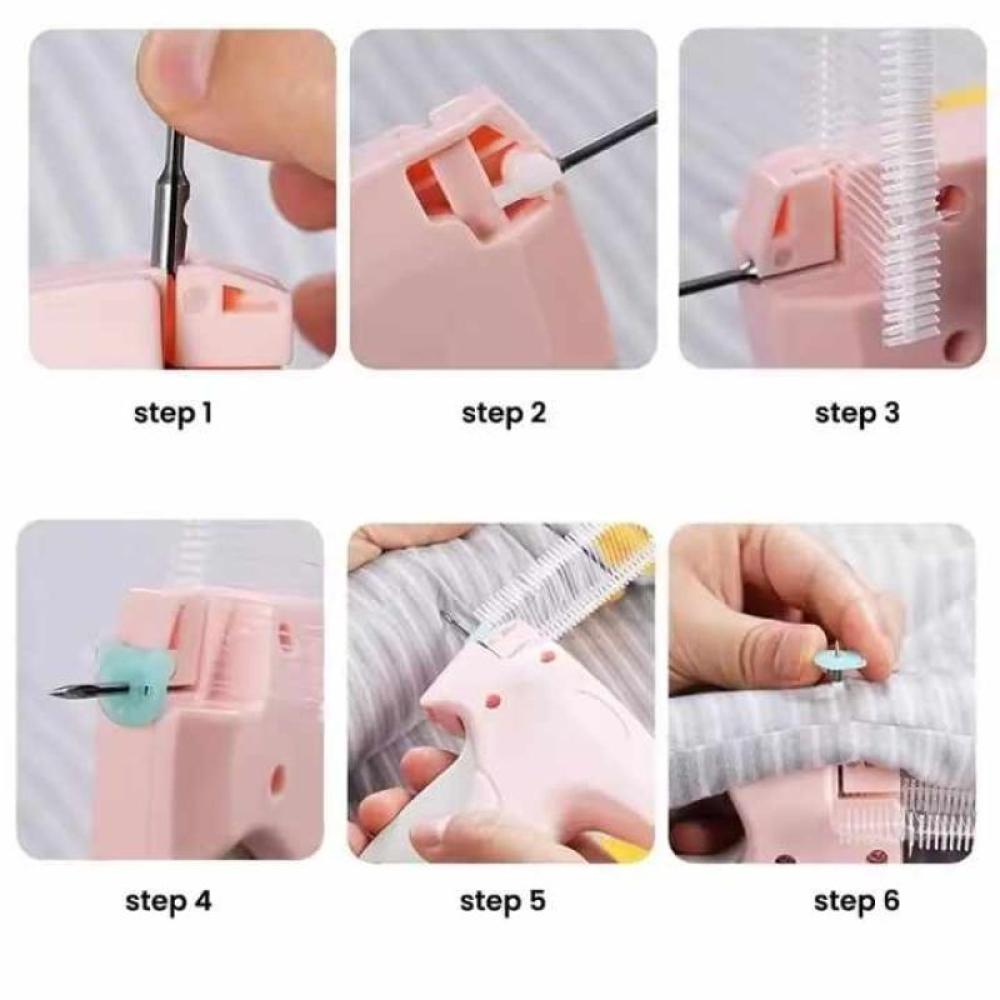 step 1

step 2

step 3

step 4

step 5

step 6