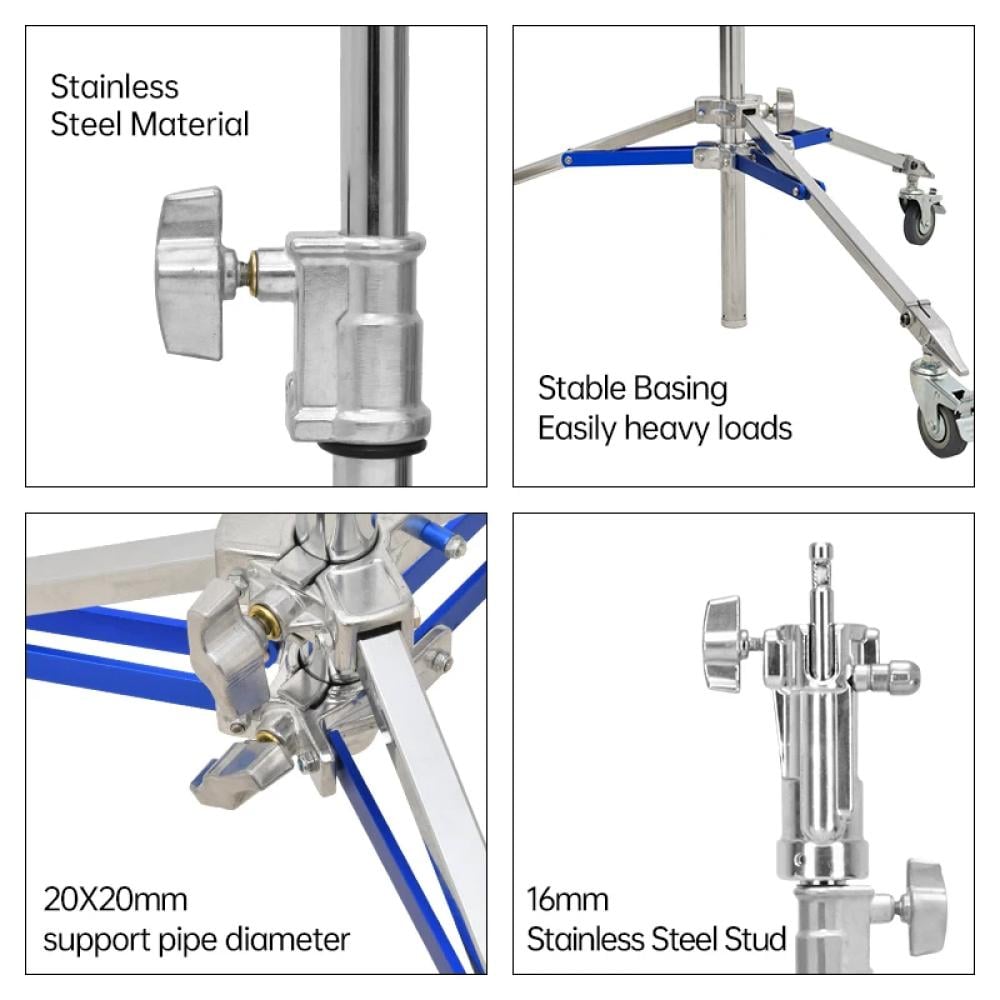 Stainless Steel Material

Stable Basing
Easily heavy loads

20X20mm
support pipe diameter

16mm
Stainless Steel Stud