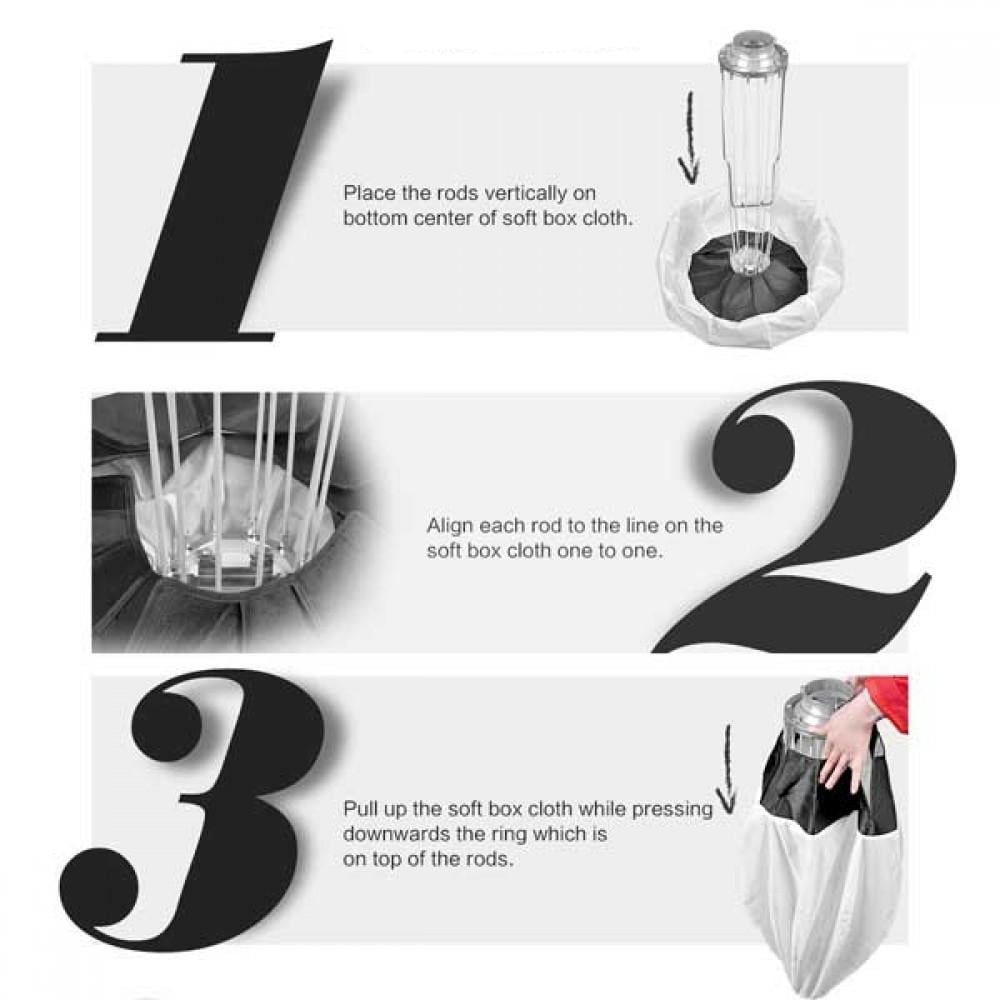 1

Place the rods vertically on bottom center of soft box cloth.

2

Align each rod to the line on the soft box cloth one to one.

3

Pull up the soft box cloth while pressing downwards the ring which is on top of the rods.