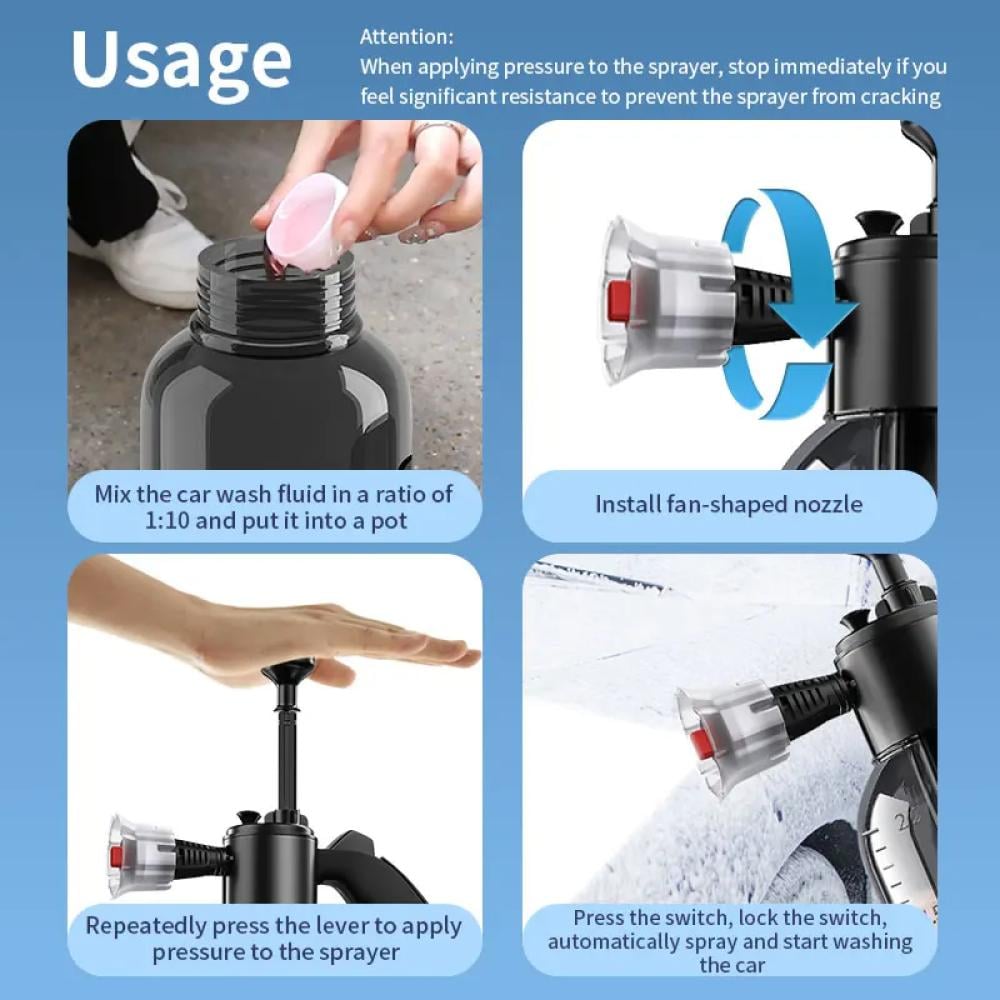 Usage

Attention:
When applying pressure to the sprayer, stop immediately if you feel significant resistance to prevent the sprayer from cracking

Mix the car wash fluid in a ratio of 1:10 and put it into a pot

Install fan-shaped nozzle

Repeatedly press the lever to apply pressure to the sprayer

Press the switch, lock the switch, automatically spray and start washing the car