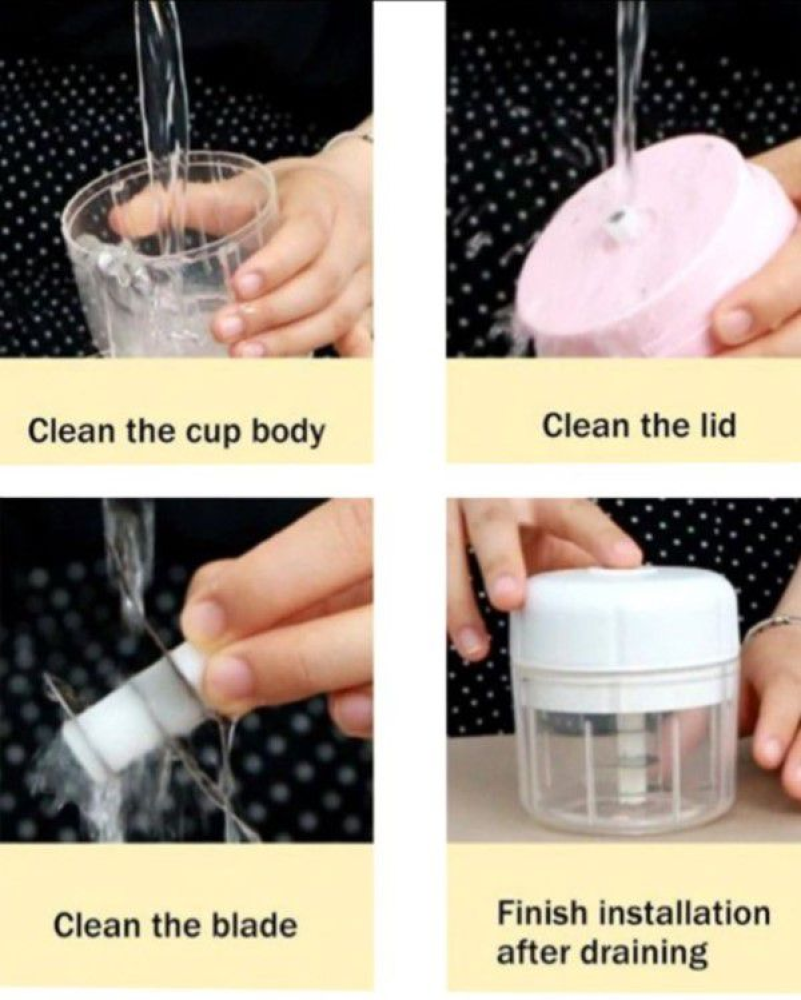 Clean the cup body

Clean the lid

Clean the blade

Finish installation after draining