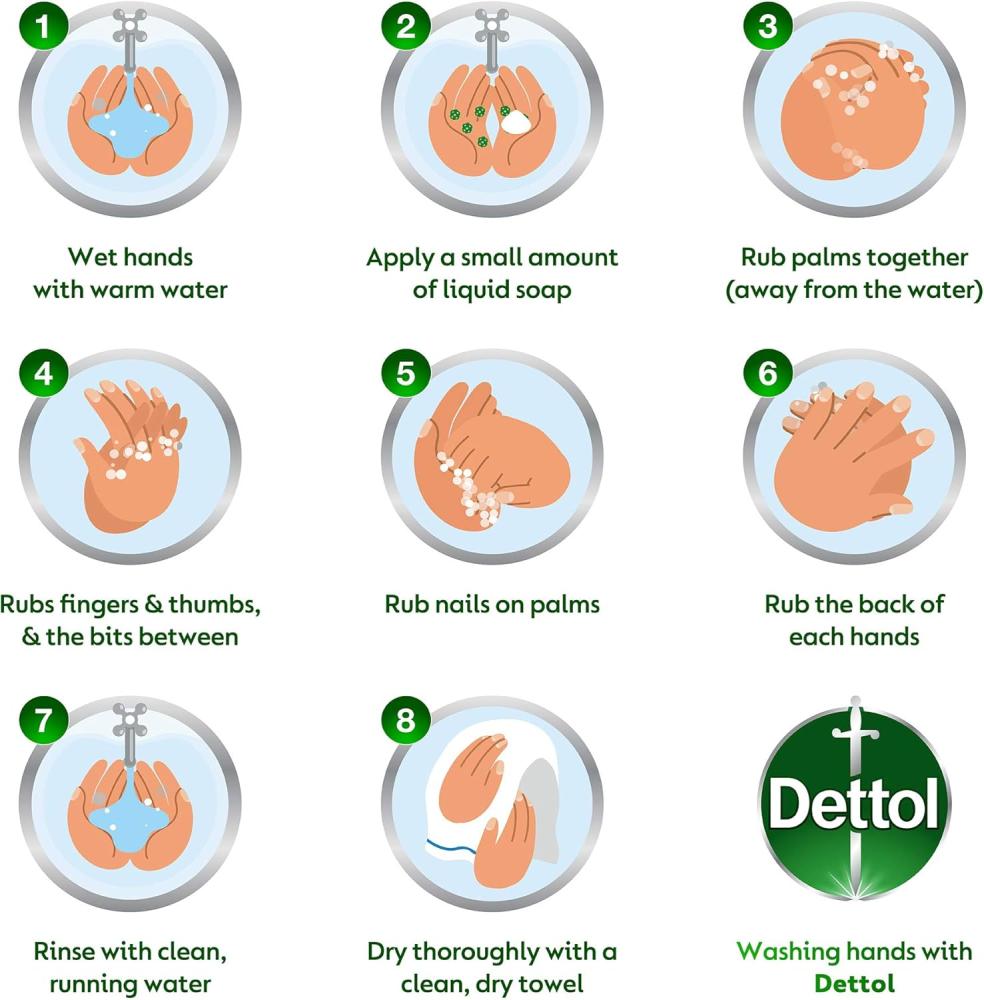 1
Wet hands with warm water

2
Apply a small amount of liquid soap

3
Rub palms together (away from the water)

4
Rubs fingers & thumbs, & the bits between

5
Rub nails on palms

6
Rub the back of each hands

7
Rinse with clean, running water

8
Dry thoroughly with a clean, dry towel

Dettol

Washing hands with Dettol