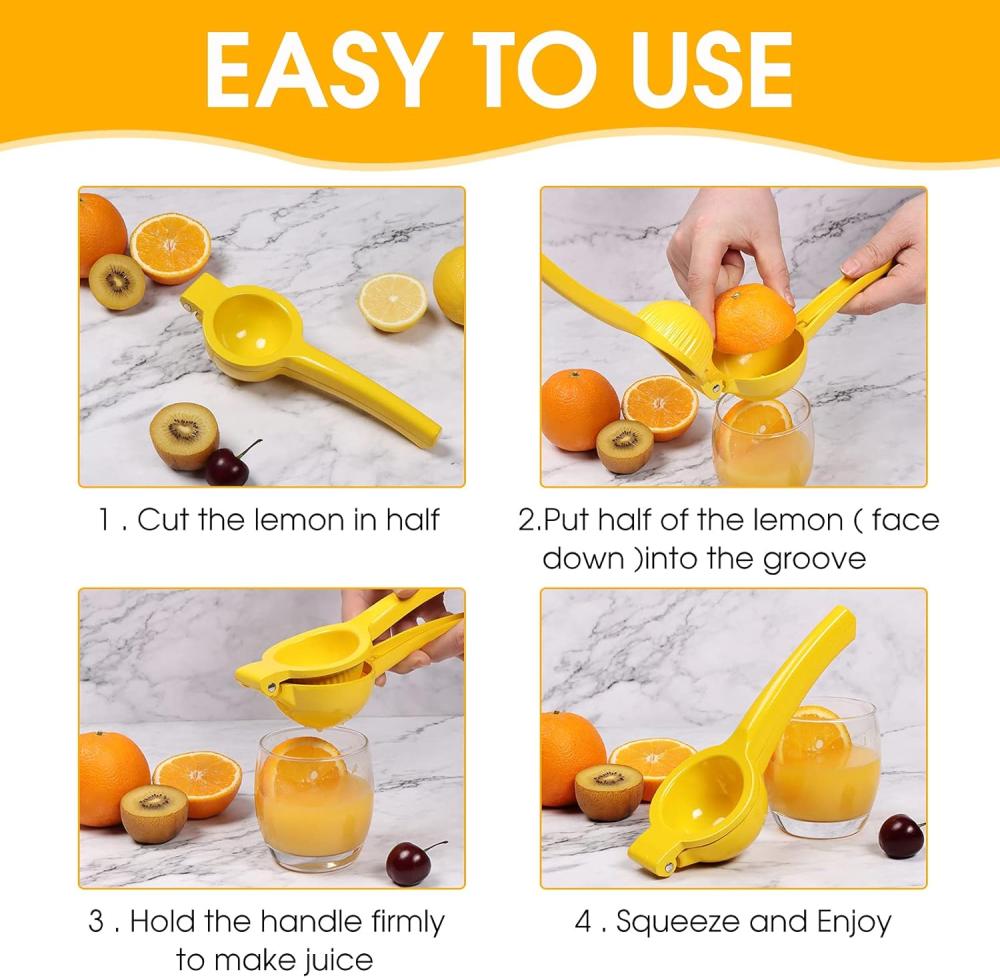 EASY TO USE

1 . Cut the lemon in half

2.Put half of the lemon ( face down )into the groove

3 . Hold the handle firmly to make juice

4 . Squeeze and Enjoy