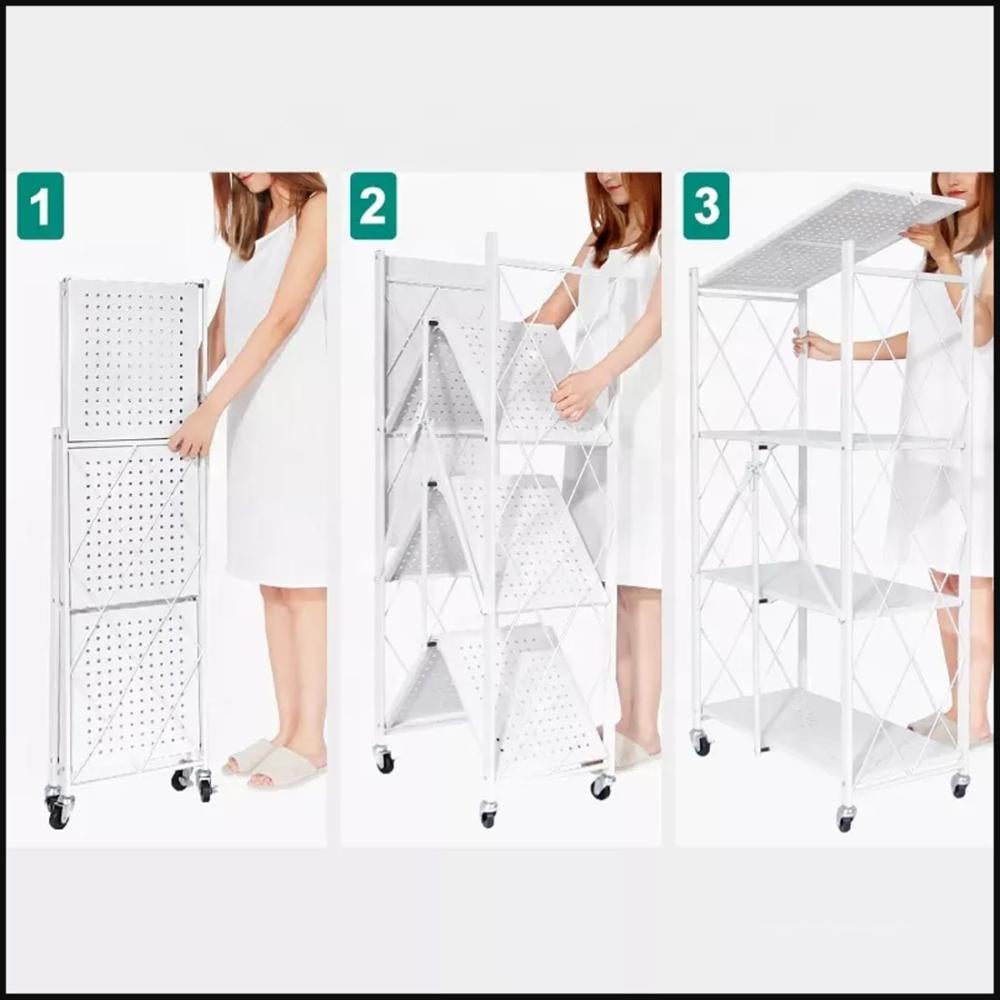 1

2

3