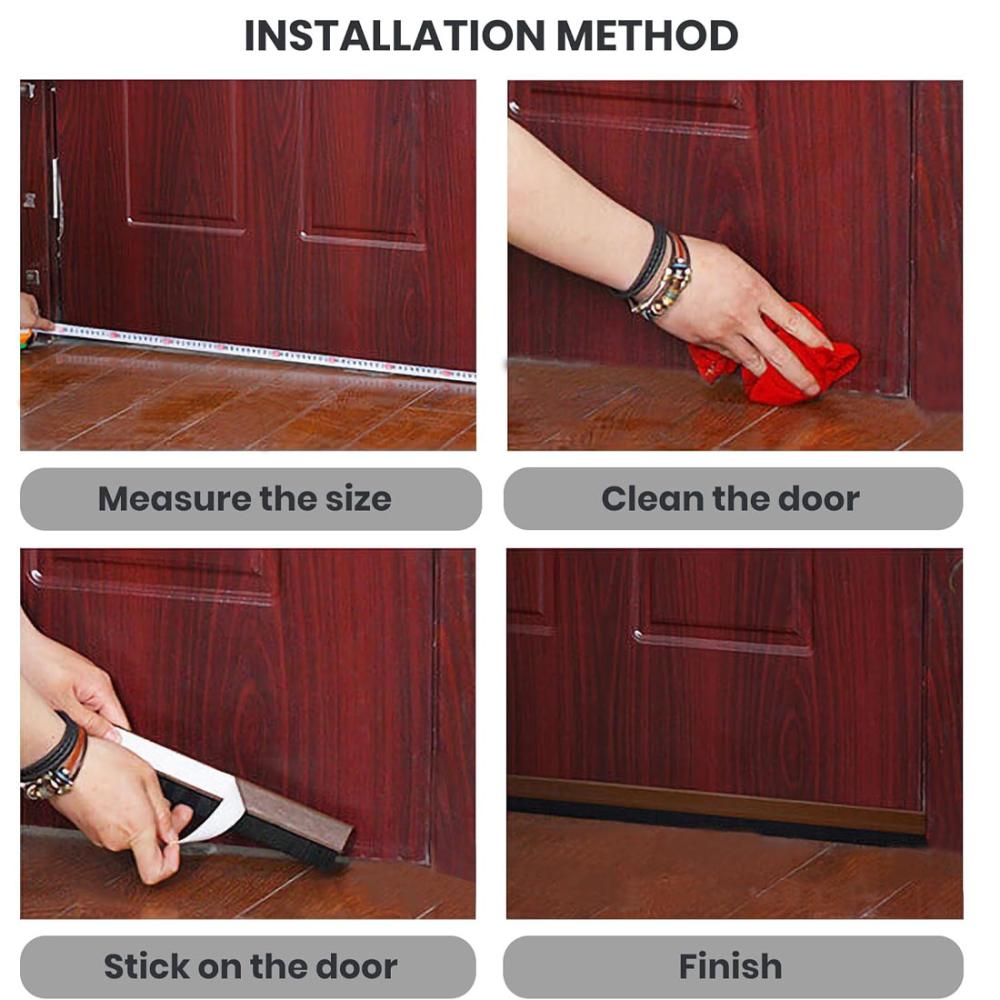 INSTALLATION METHOD

Measure the size

Clean the door

Stick on the door

Finish