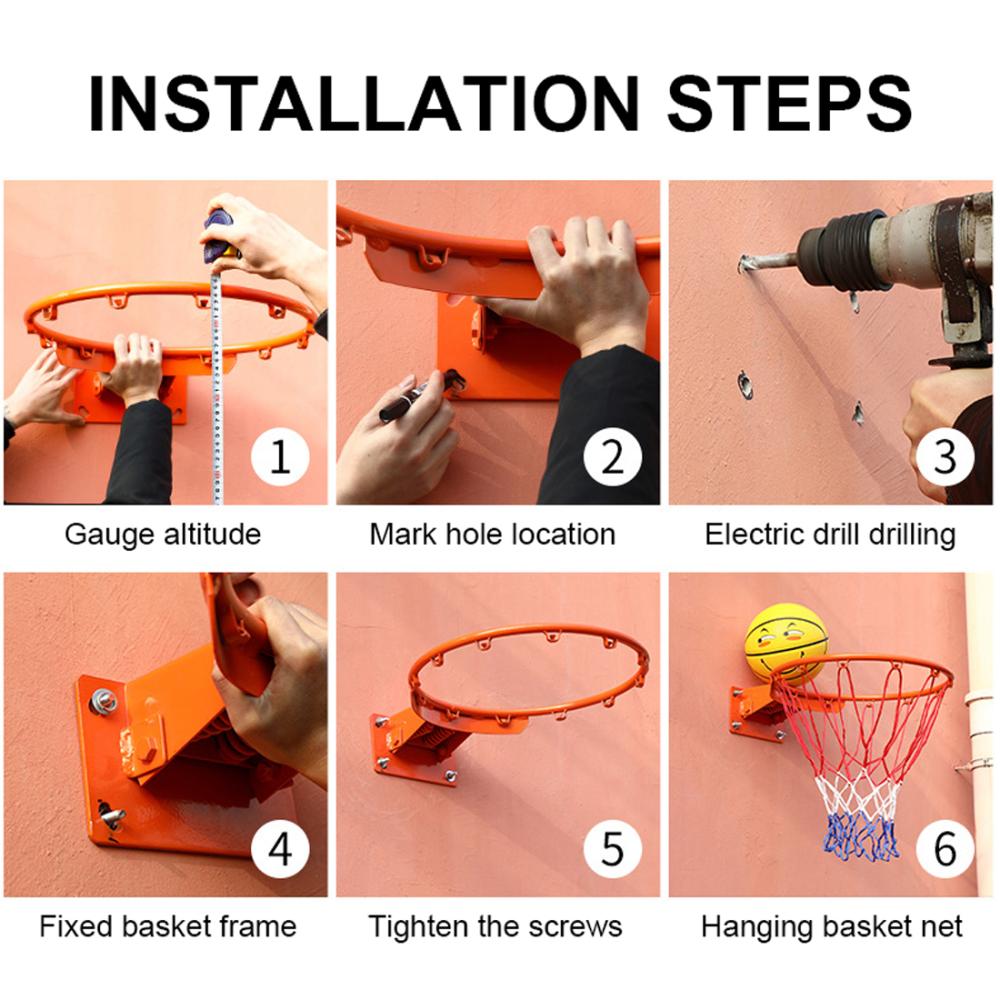 INSTALLATION STEPS

1
Gauge altitude

2
Mark hole location

3
Electric drill drilling

4
Fixed basket frame

5
Tighten the screws

6
Hanging basket net