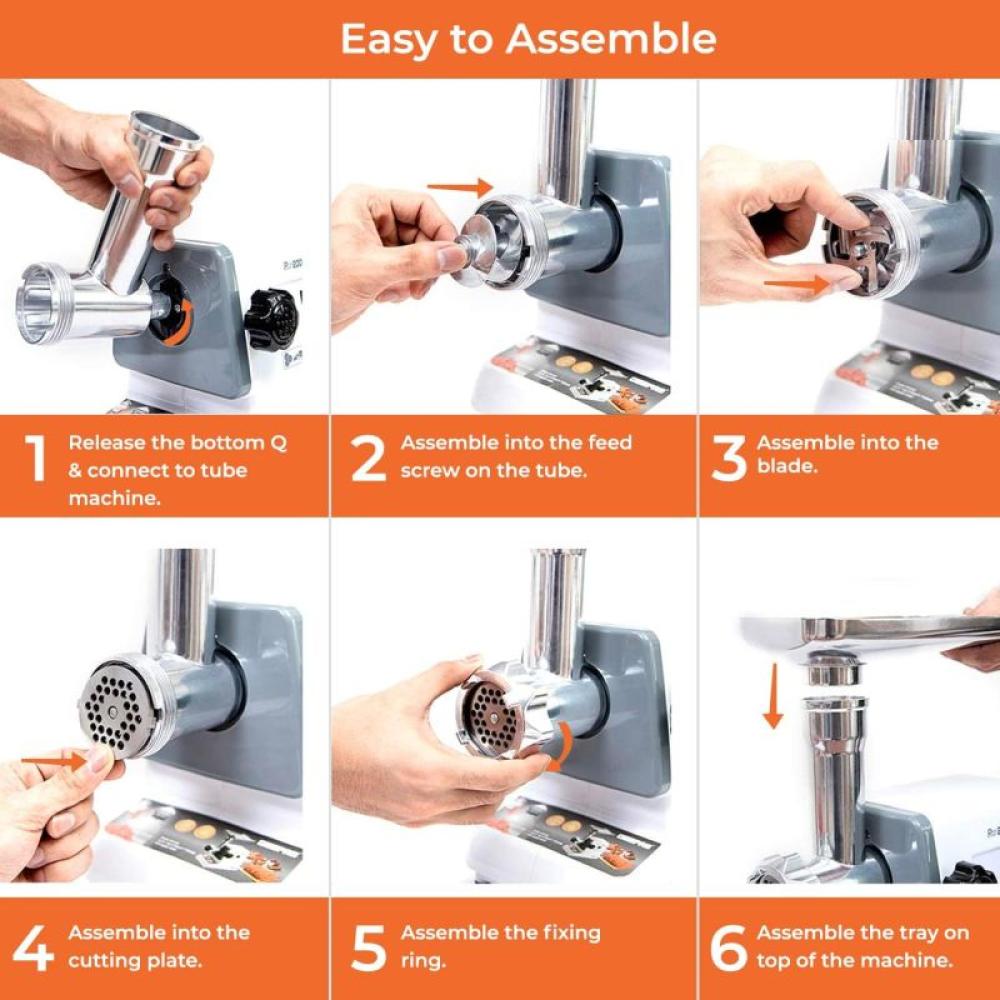 Easy to Assemble

1 Release the bottom Q & connect to tube machine.

2 Assemble into the feed screw on the tube.

3 Assemble into the blade.

4 Assemble into the cutting plate.

5 Assemble the fixing ring.

6 Assemble the tray on top of the machine.