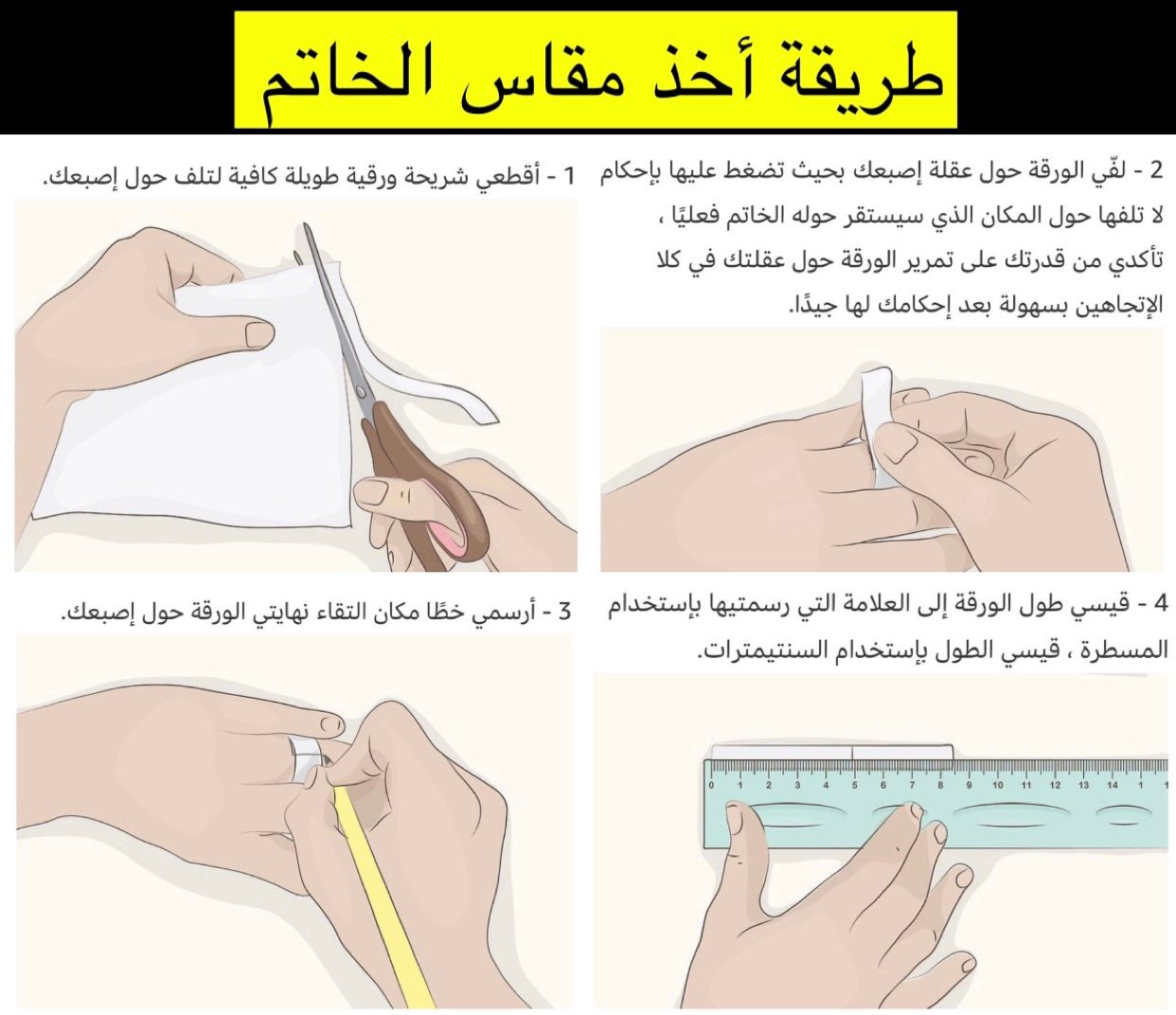 طريقة أخذ مقاس الخاتم

1 - أقطعي شريحة ورقية طويلة كافية لتلف حول إصبعك.

2 - لفّي الورقة حول عقلة إصبعك بحيث تضغط عليها بإحكام لا تلفها حول المكان الذي سيستقر حوله الخاتم فعليًا ، تأكدي من قدرتك على تمرير الورقة حول عقلتك في كلا الإتجاهين بسهولة بعد إحكامك لها جيدًا.

3 - أرسمي خطًا مكان التقاء نهايتي الورقة حول إصبعك.

4 - قيسي طول الورقة إلى العلامة التي رسمتيها بإستخدام المسطرة ، قيسي الطول بإستخدام السنتيمترات.

0 1 2 3 4 5 6 7 8 9 10 11 12 13 14 1