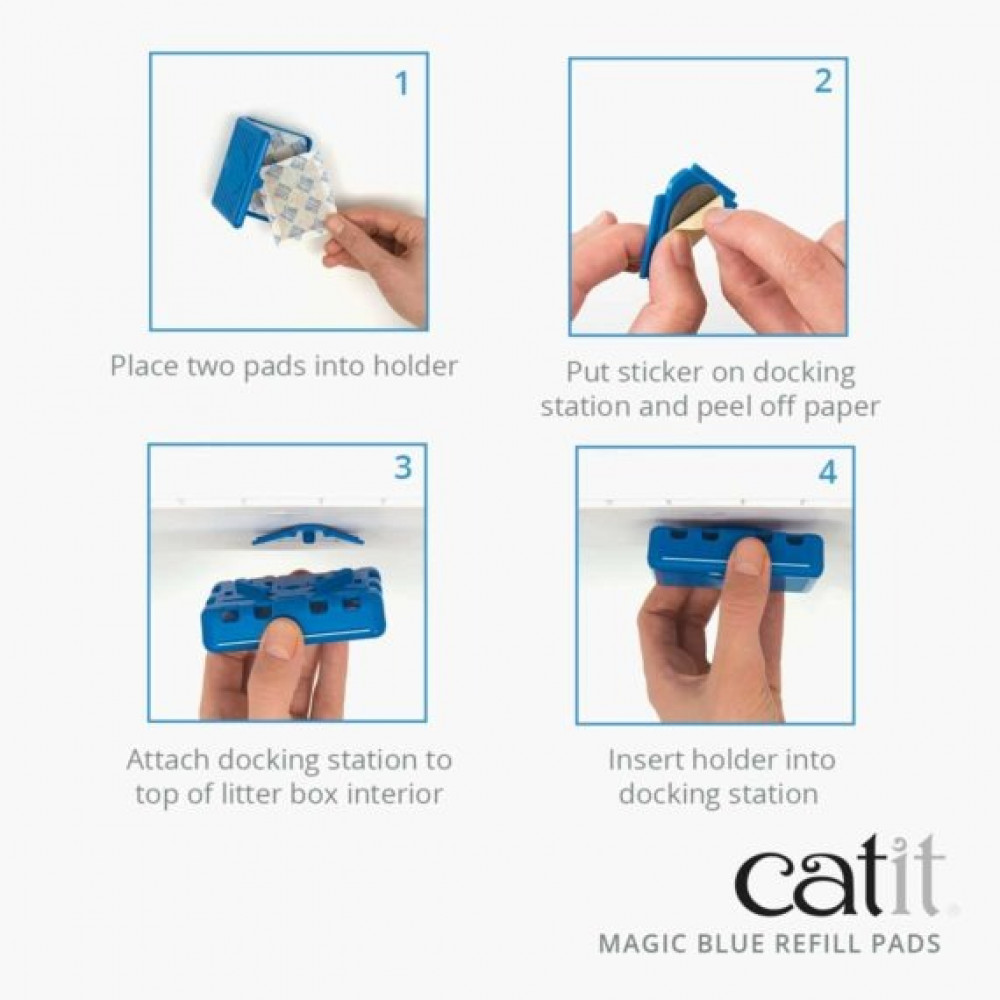 1

Place two pads into holder

2

Put sticker on docking station and peel off paper

3

Attach docking station to top of litter box interior

4

Insert holder into docking station

catit

MAGIC BLUE REFILL PADS