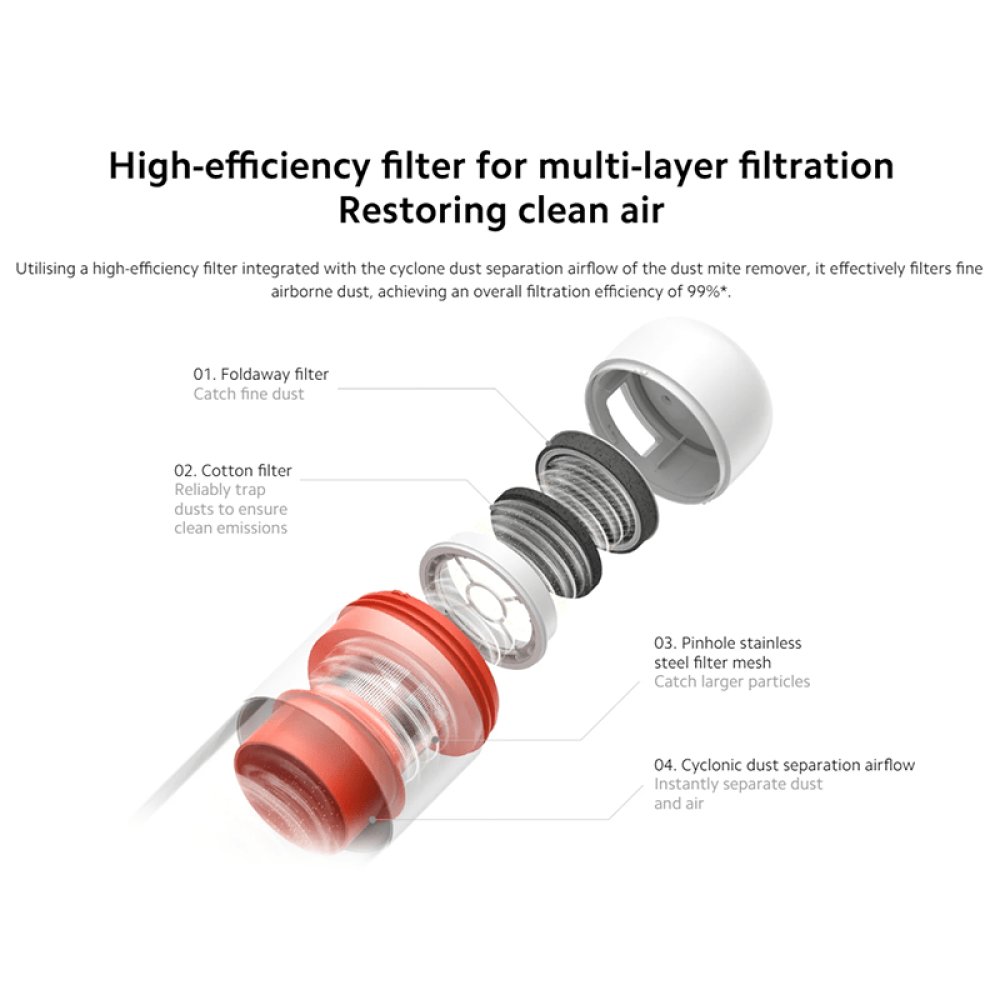 High-efficiency filter for multi-layer filtration
Restoring clean air

Utilising a high-efficiency filter integrated with the cyclone dust separation airflow of the dust mite remover, it effectively filters fine airborne dust, achieving an overall filtration efficiency of 99%*.

01. Foldaway filter
Catch fine dust

02. Cotton filter
Reliably trap dusts to ensure clean emissions

03. Pinhole stainless steel filter mesh
Catch larger particles

04. Cyclonic dust separation airflow
Instantly separate dust and air