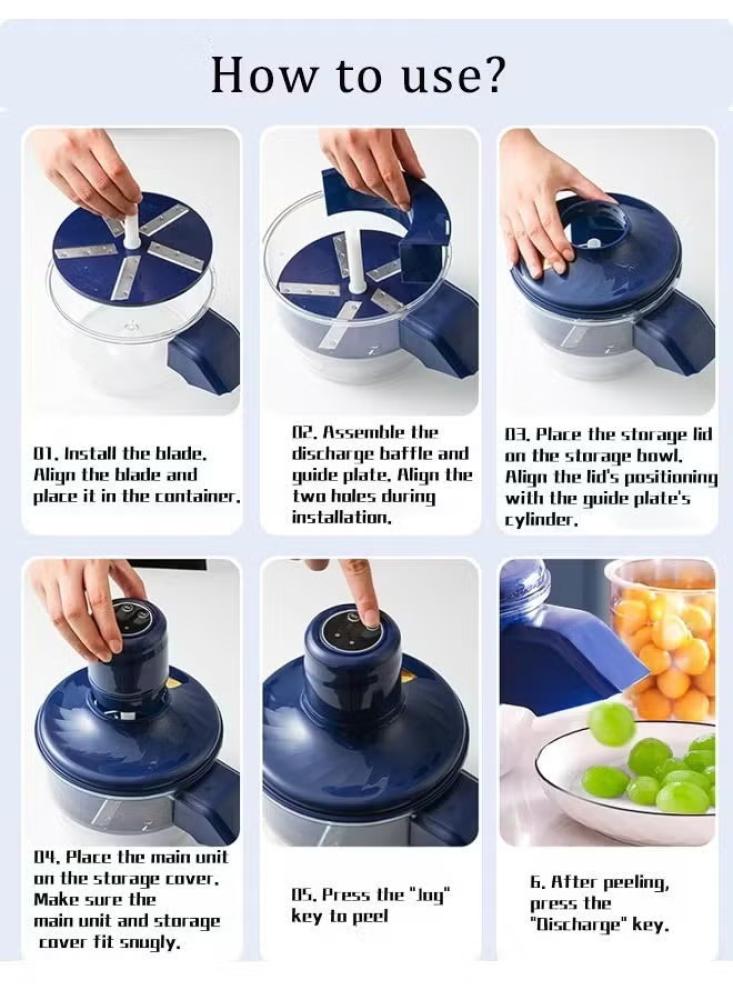 How to use?

01. Install the blade. Align the blade and place it in the container.

02. Assemble the discharge baffle and guide plate. Align the two holes during installation.

03. Place the storage lid on the storage bowl. Align the lid's positioning with the guide plate's cylinder.

04. Place the main unit on the storage cover. Make sure the main unit and storage cover fit snugly.

05. Press the "Jog" key to peel

6. After peeling, press the "Discharge" key.